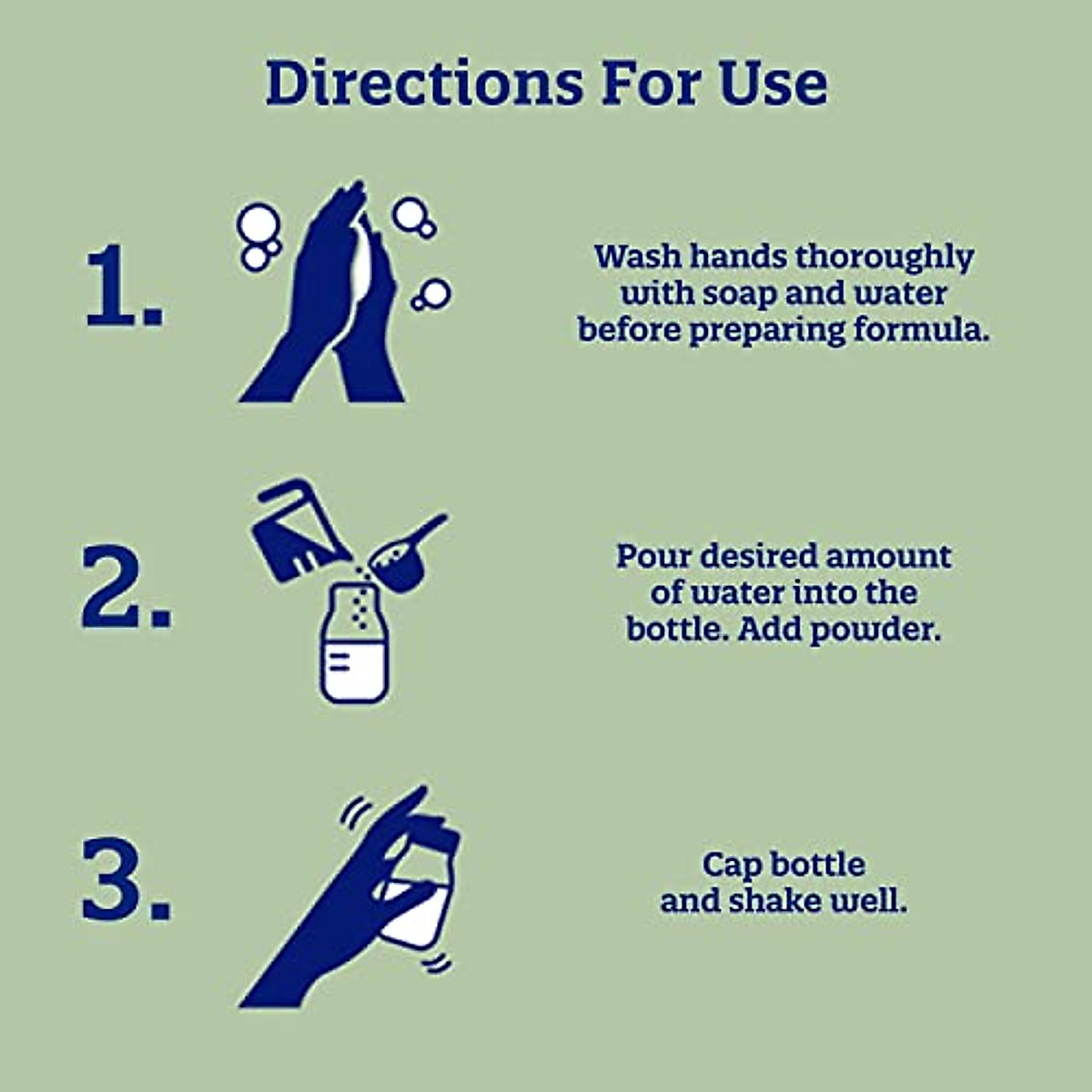 Directions For Use

1.

Wash hands thoroughly with soap and water before preparing formula.

2.

Pour desired amount of water into the bottle. Add powder.

3.

Cap bottle and shake well.