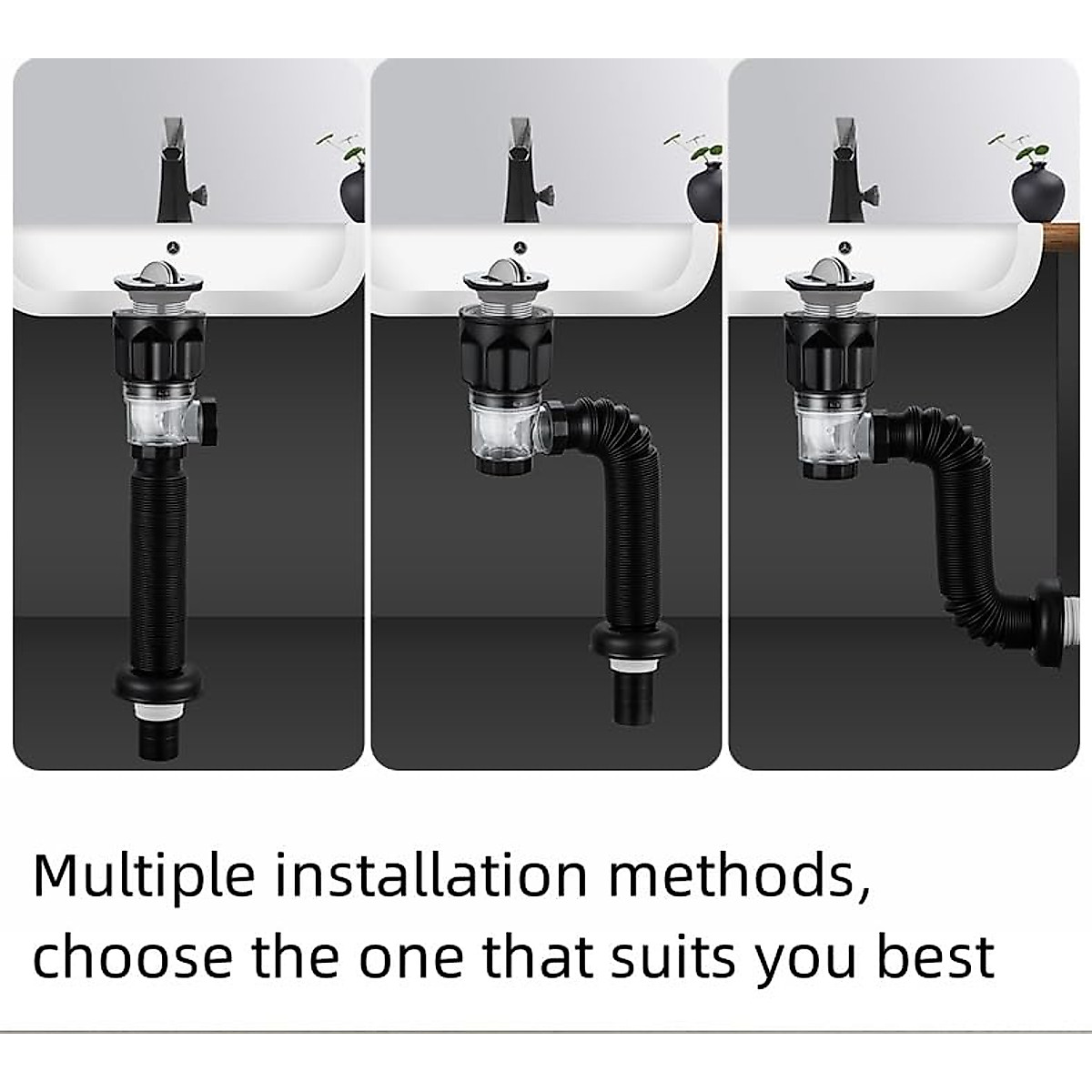 Multiple installation methods,
choose the one that suits you best