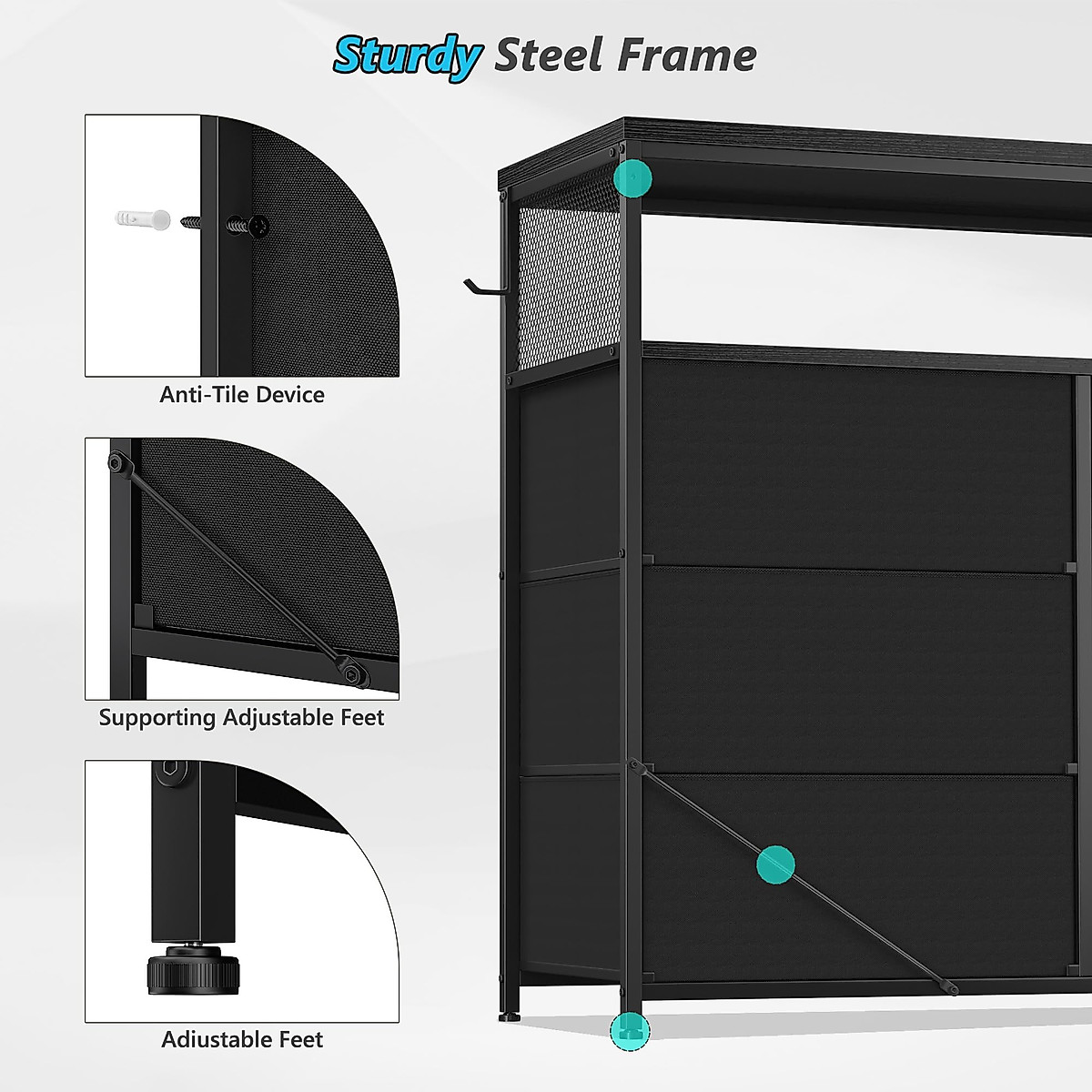 Sturdy Steel Frame

Anti-Tile Device

Supporting Adjustable Feet

Adiustable Feet