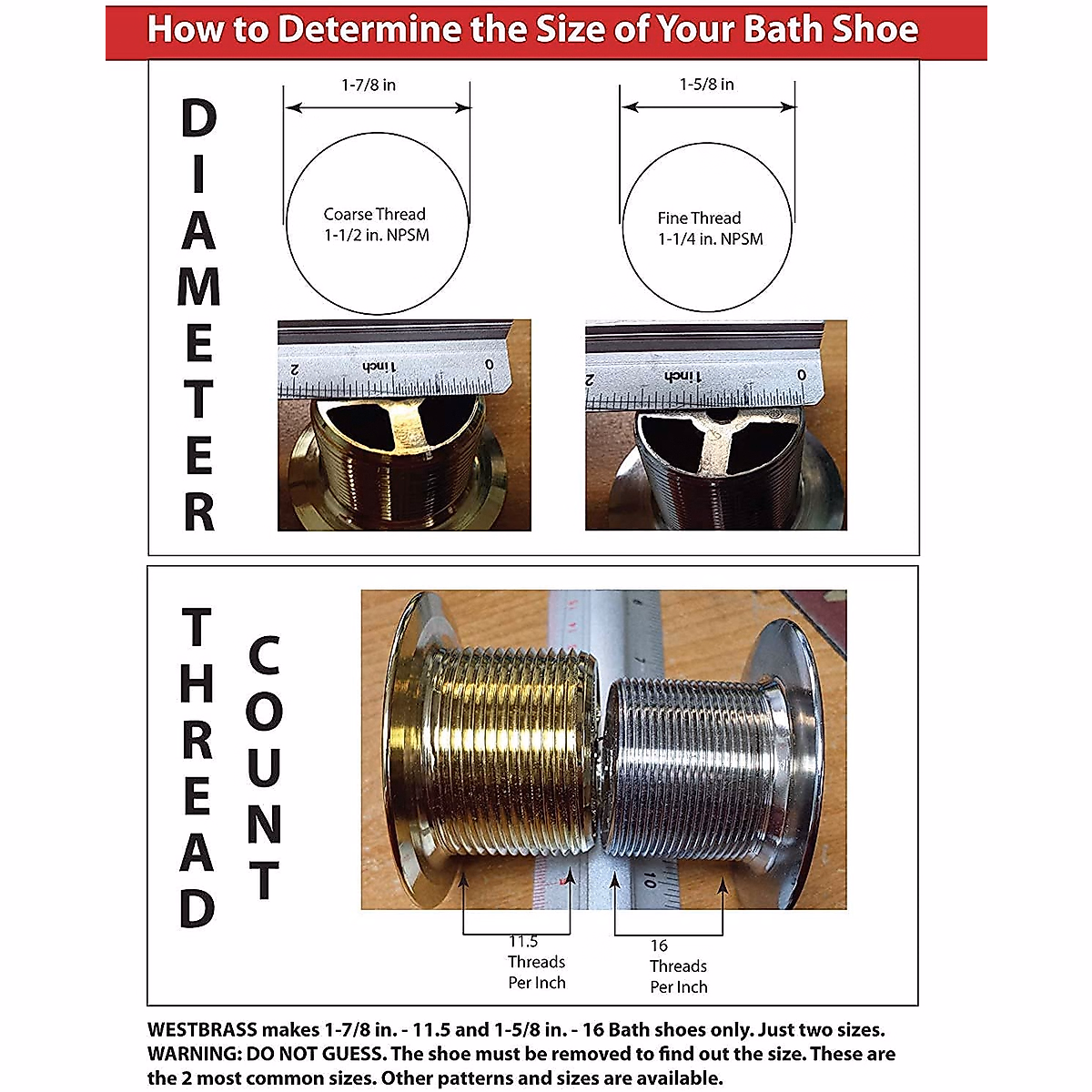 How to Determine the Size of Your Bath Shoe

DIAMETER

1-7/8 in

Coarse Thread
1-1/2 in. NPSM

1-5/8 in

Fine Thread
1-1/4 in. NPSM

2 1 inch 0

2 1 inch 0

THREAD COUNT

10

11.5
Threads
Per Inch

16
Threads
Per Inch

WESTBRASS makes 1-7/8 in. - 11.5 and 1-5/8 in. - 16 Bath shoes only. Just two sizes. WARNING: DO NOT GUESS. The shoe must be removed to find out the size. These are the 2 most common sizes. Other patterns and sizes are available.