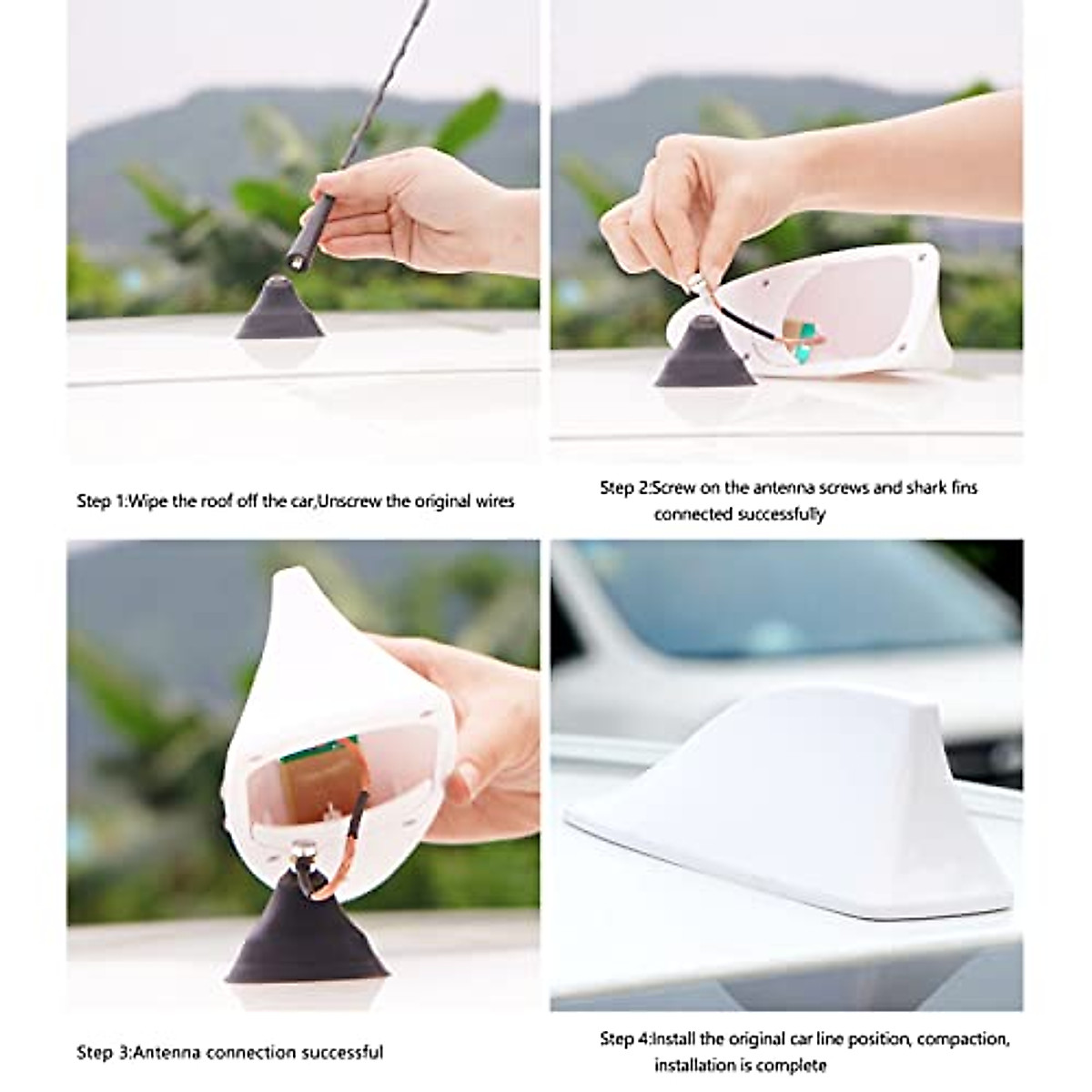 Step 1:Wipe the roof off the car,Unscrew the original wires

Step 2:Screw on the antenna screws and shark fins connected successfully

Step 3:Antenna connection successful

Step 4:Install the original car line position, compaction, installation is complete