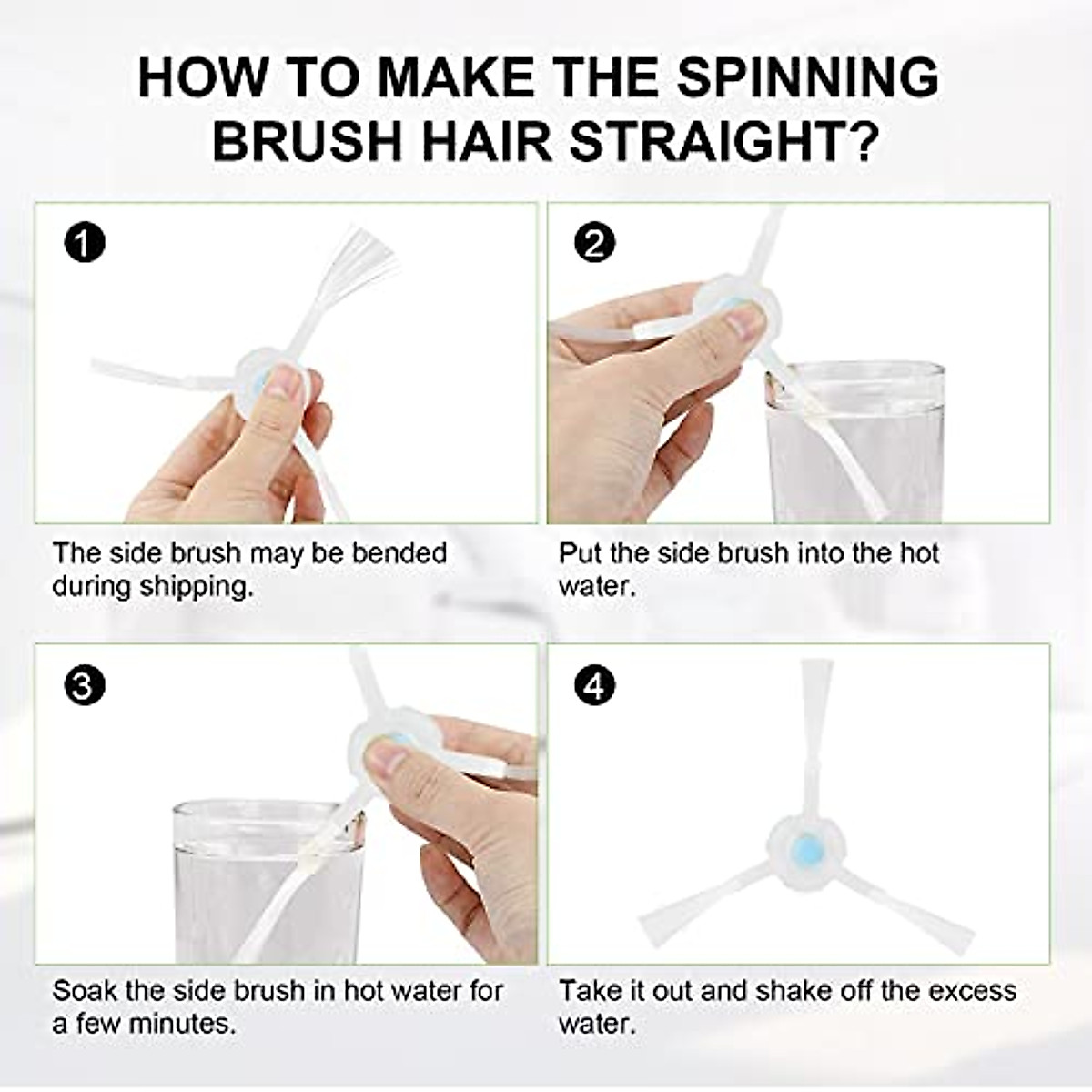 HOW TO MAKE THE SPINNING BRUSH HAIR STRAIGHT?

1

The side brush may be bended during shipping.

2

Put the side brush into the hot water.

3

Soak the side brush in hot water for a few minutes.

4

Take it out and shake off the excess water.