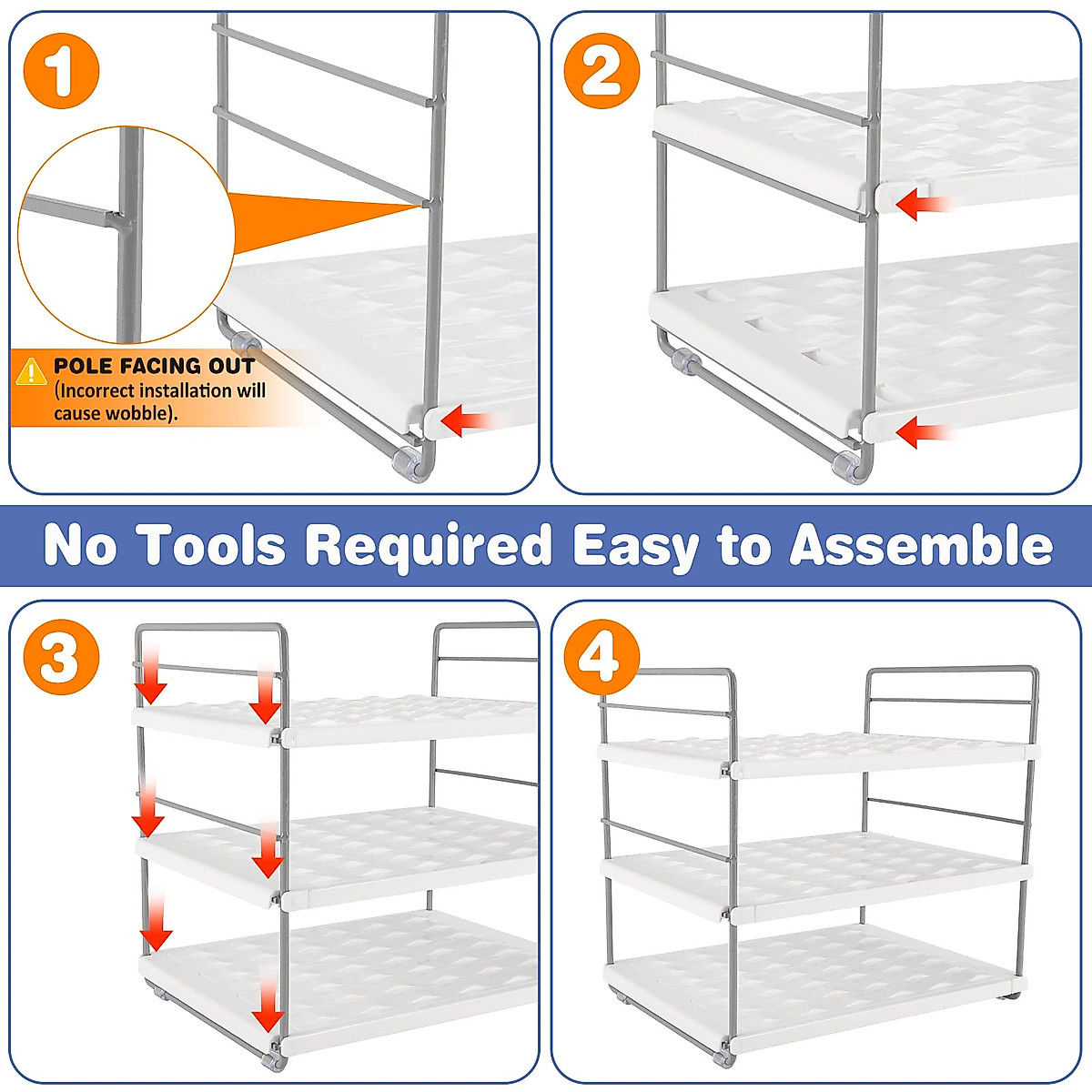 1

POLE FACING OUT
(Incorrect installation will cause wobble).

2

No Tools Required Easy to Assemble

3

4