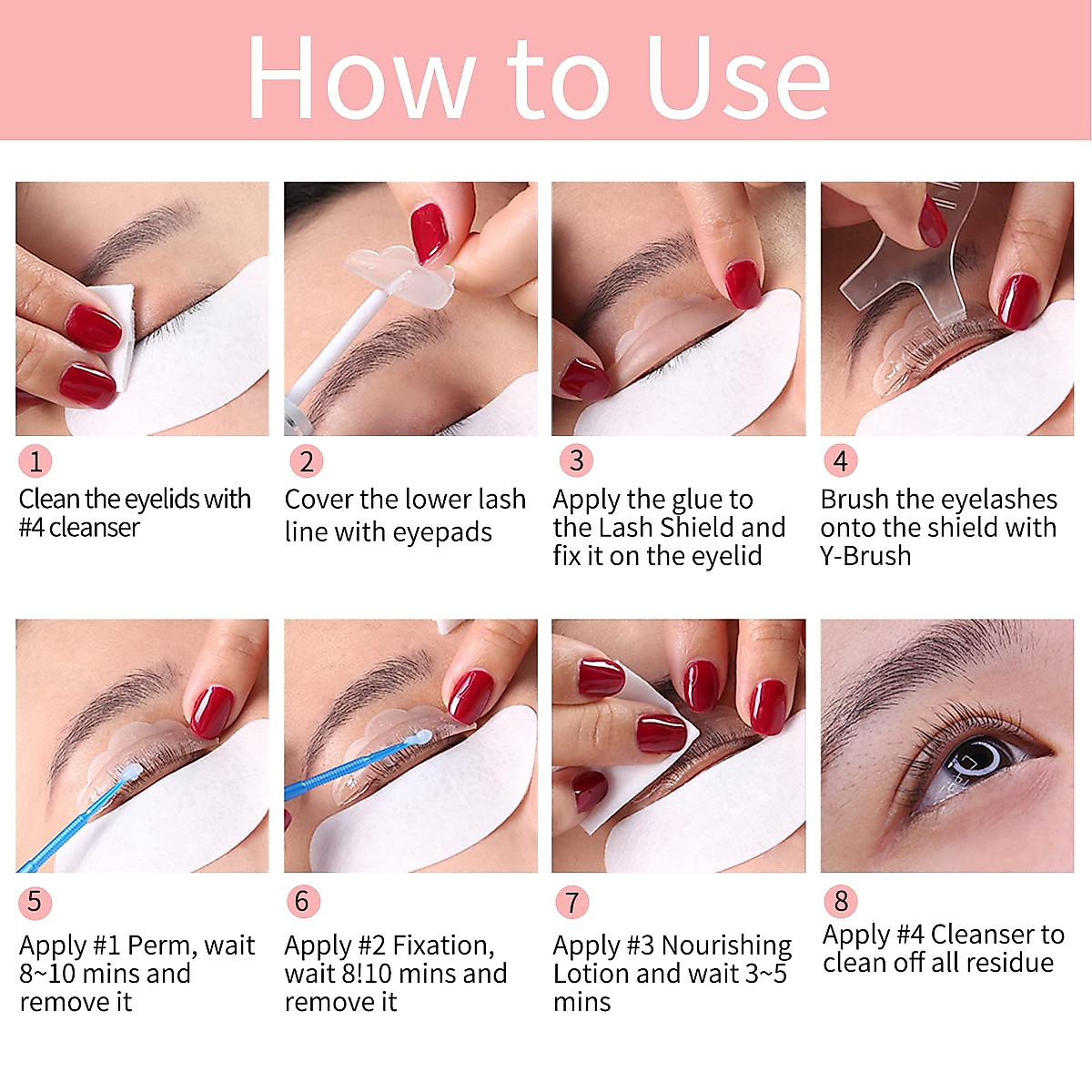 How to Use

1
Clean the eyelids with #4 cleanser

2
Cover the lower lash line with eyepads

3
Apply the glue to the Lash Shield and fix it on the eyelid

4
Brush the eyelashes onto the shield with Y-Brush

5
Apply #1 Perm, wait 8~10 mins and remove it

6
Apply #2 Fixation, wait 8!10 mins and remove it

7
Apply #3 Nourishing Lotion and wait 3~5 mins

8
Apply #4 Cleanser to clean off all residue