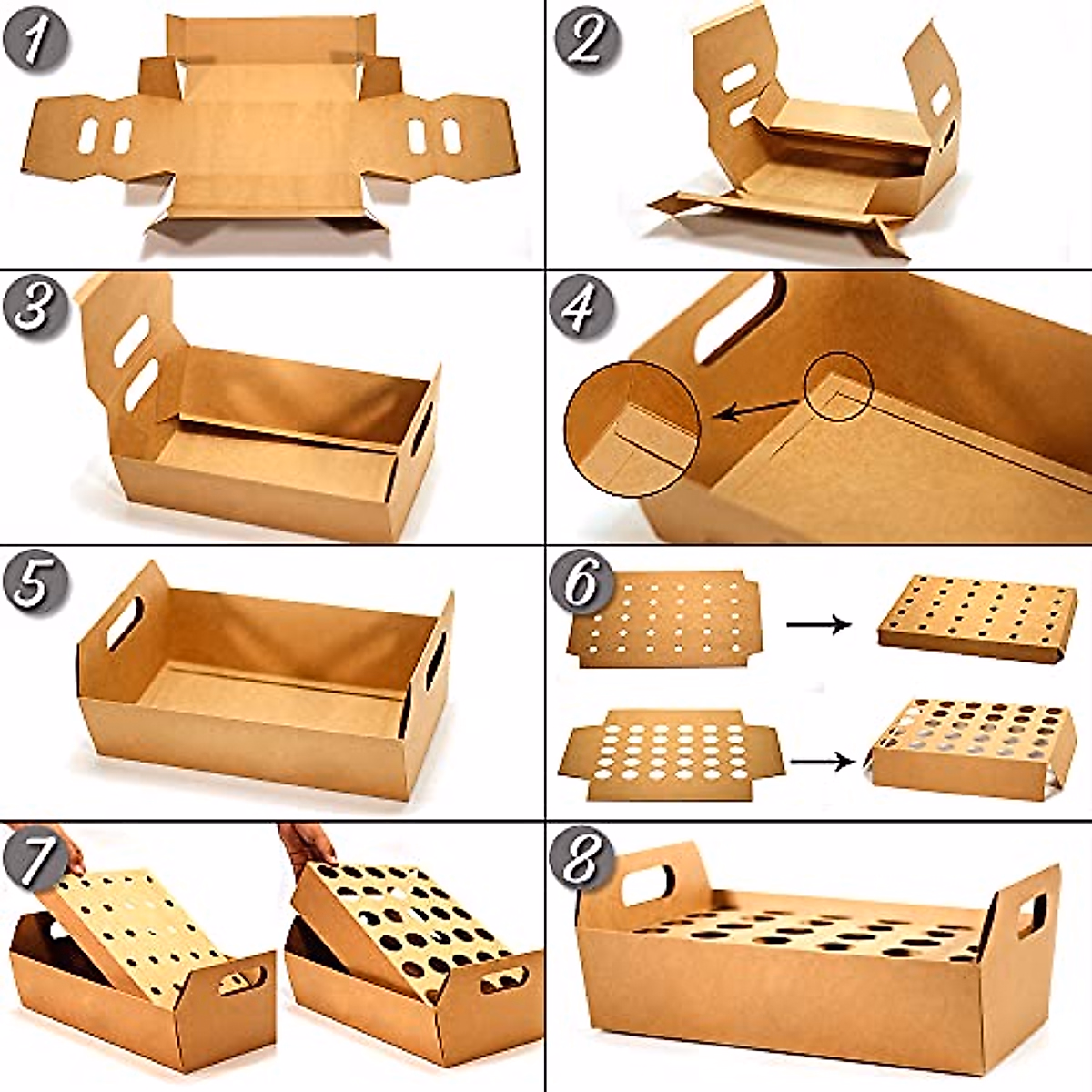 1
2
3
4
5
6
7
8