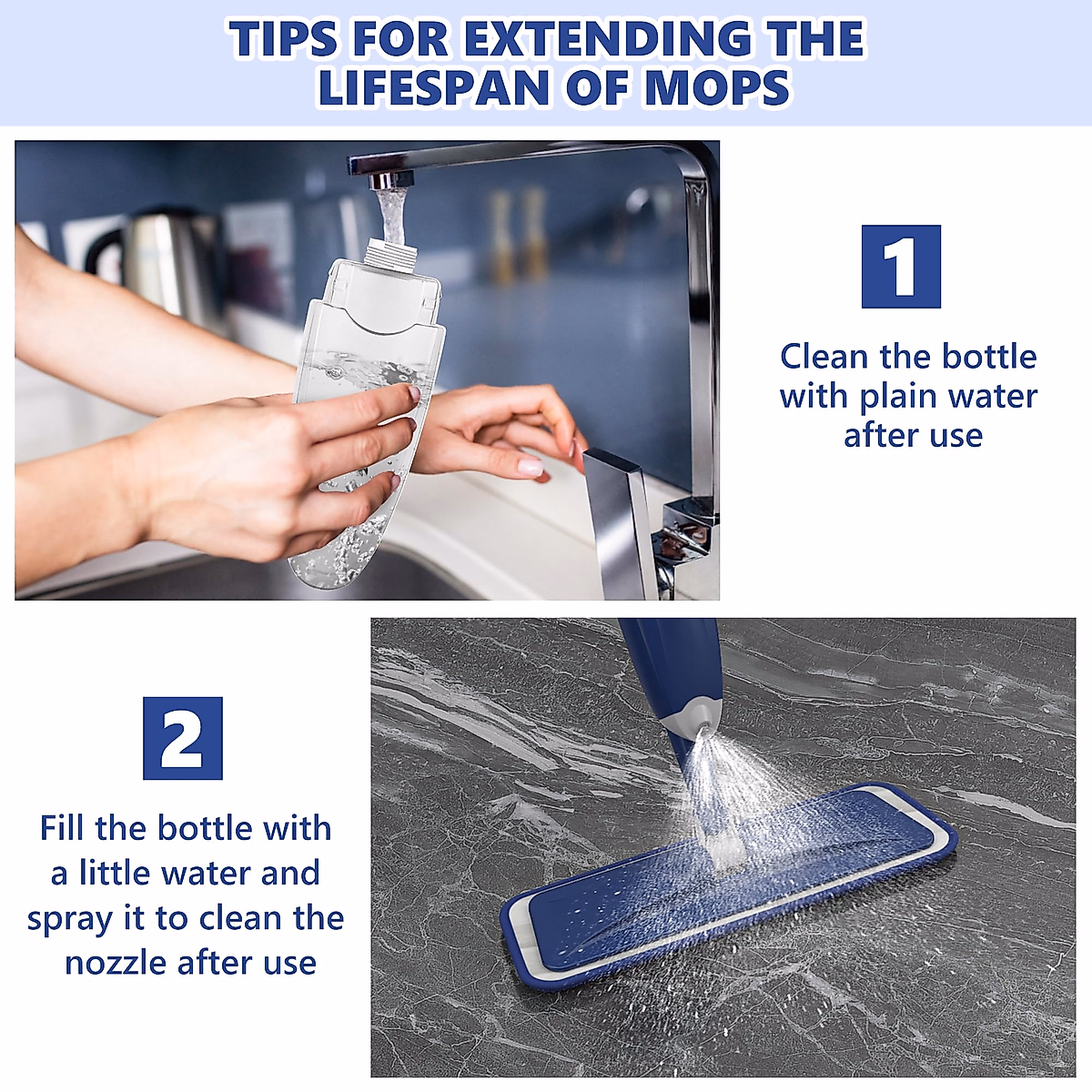 TIPS FOR EXTENDING THE LIFESPAN OF MOPS

1

Clean the bottle with plain water after use

2

Fill the bottle with a little water and spray it to clean the nozzle after use