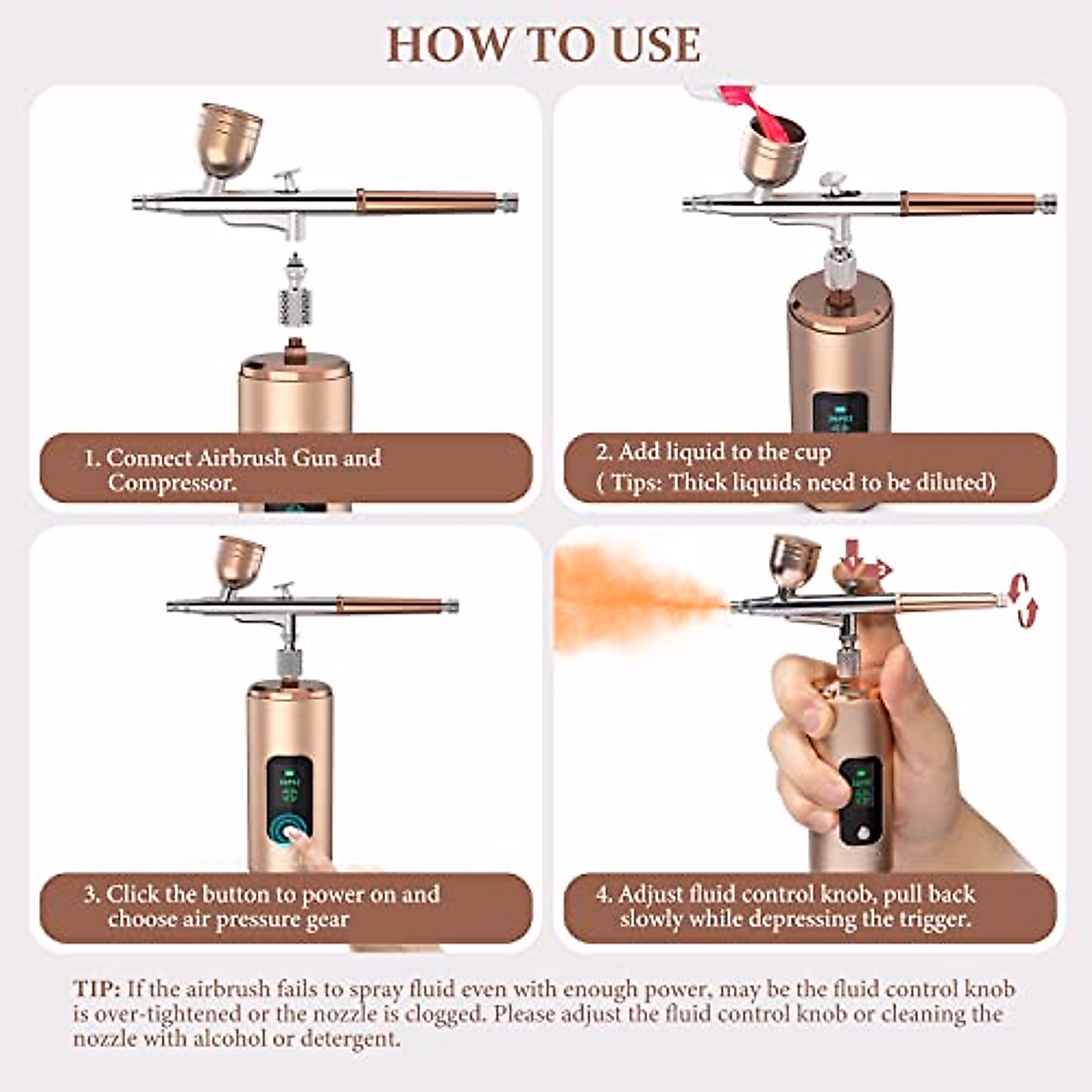 HOW TO USE

1. Connect Airbrush Gun and Compressor.

2. Add liquid to the cup
( Tips: Thick liquids need to be diluted)

3. Click the button to power on and choose air pressure gear

4. Adjust fluid control knob, pull back slowly while depressing the trigger.

TIP: If the airbrush fails to spray fluid even with enough power, may be the fluid control knob is over-tightened or the nozzle is clogged. Please adjust the fluid control knob or cleaning the nozzle with alcohol or detergent.