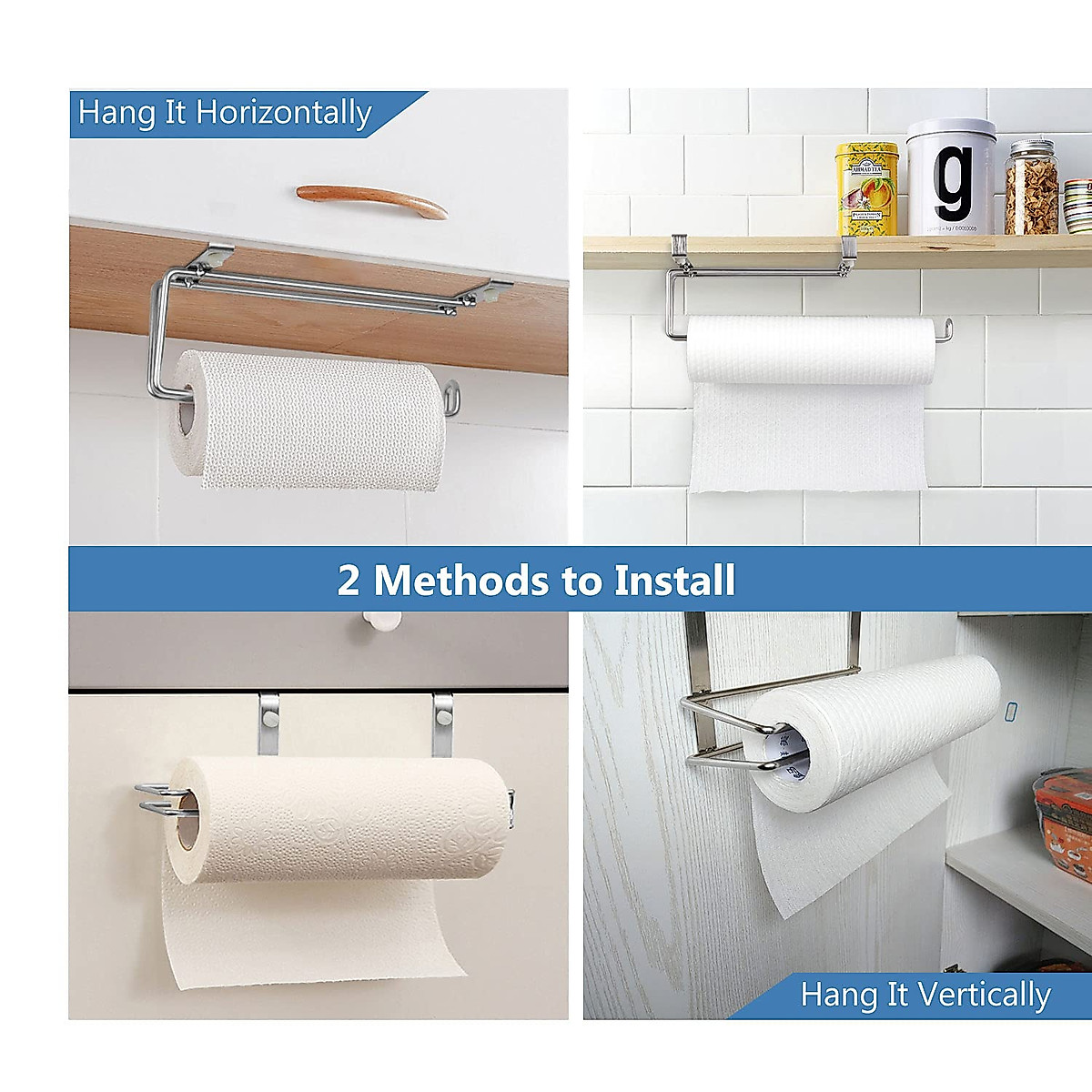 Hang It Horizontally

AHMAD TEA

g

2 Methods to Install

Hang It Vertically