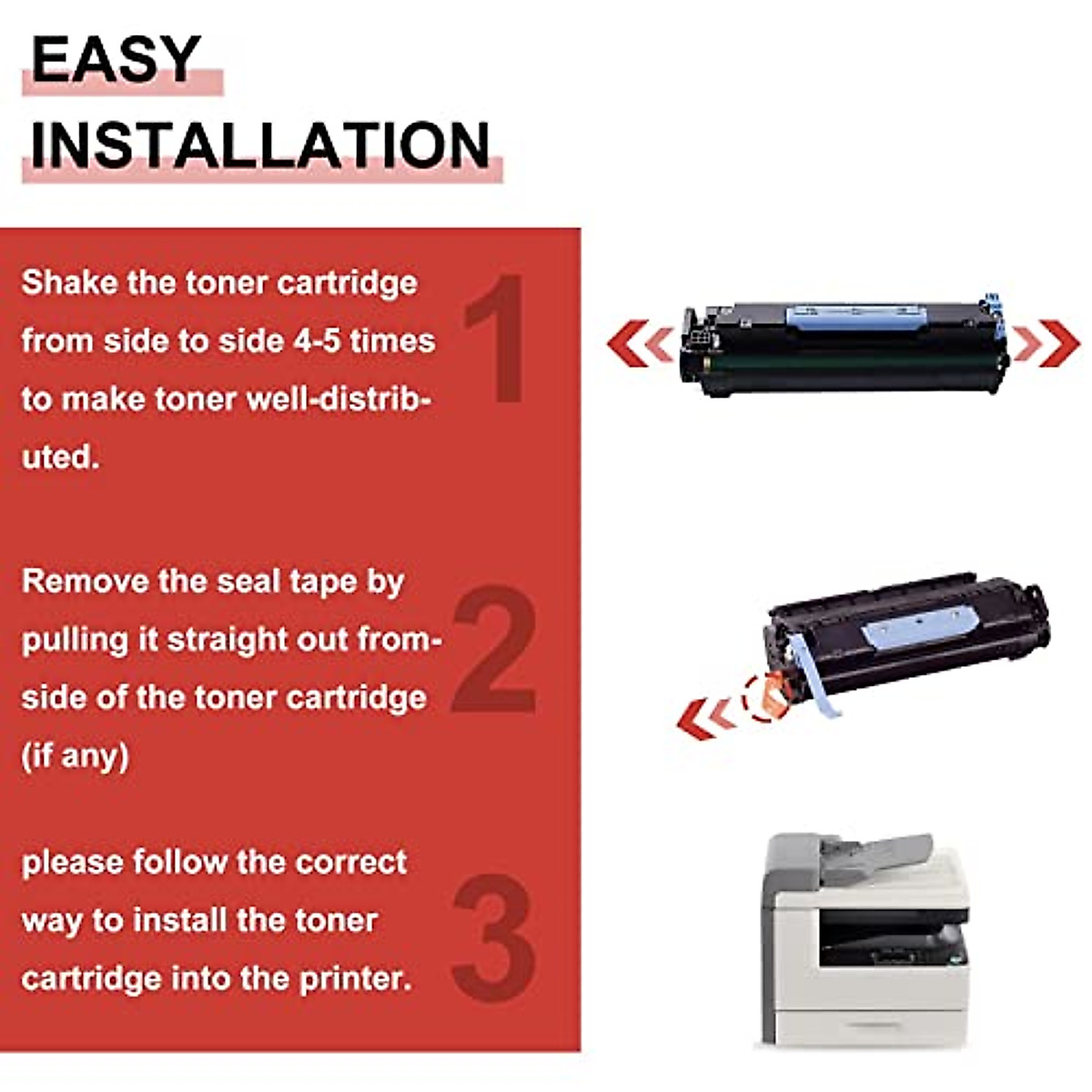 EASY INSTALLATION

Shake the toner cartridge from side to side 4-5 times to make toner well-distributed.

1

Remove the seal tape by pulling it straight out from-side of the toner cartridge (if any)

2

please follow the correct way to install the toner cartridge into the printer.

3