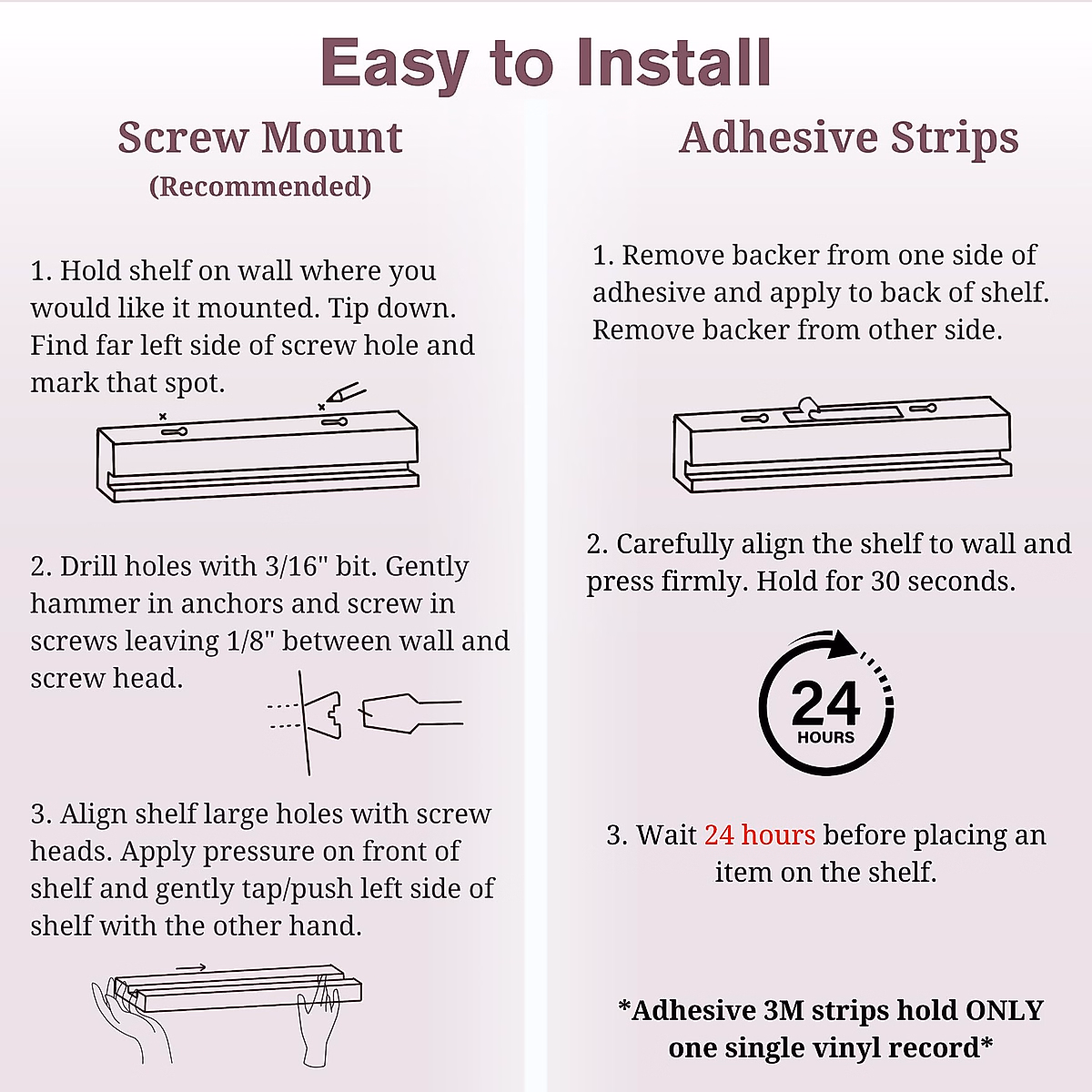 Easy to Install

Screw Mount
(Recommended)

1. Hold shelf on wall where you would like it mounted. Tip down. Find far left side of screw hole and mark that spot.

2. Drill holes with 3/16" bit. Gently hammer in anchors and screw in screws leaving 1/8" between wall and screw head.

3. Align shelf large holes with screw heads. Apply pressure on front of shelf and gently tap/push left side of shelf with the other hand.

Adhesive Strips

1. Remove backer from one side of adhesive and apply to back of shelf. Remove backer from other side.

2. Carefully align the shelf to wall and press firmly. Hold for 30 seconds.

24
HOURS

3. Wait 24 hours before placing an item on the shelf.

*Adhesive 3M strips hold ONLY one single vinyl record*