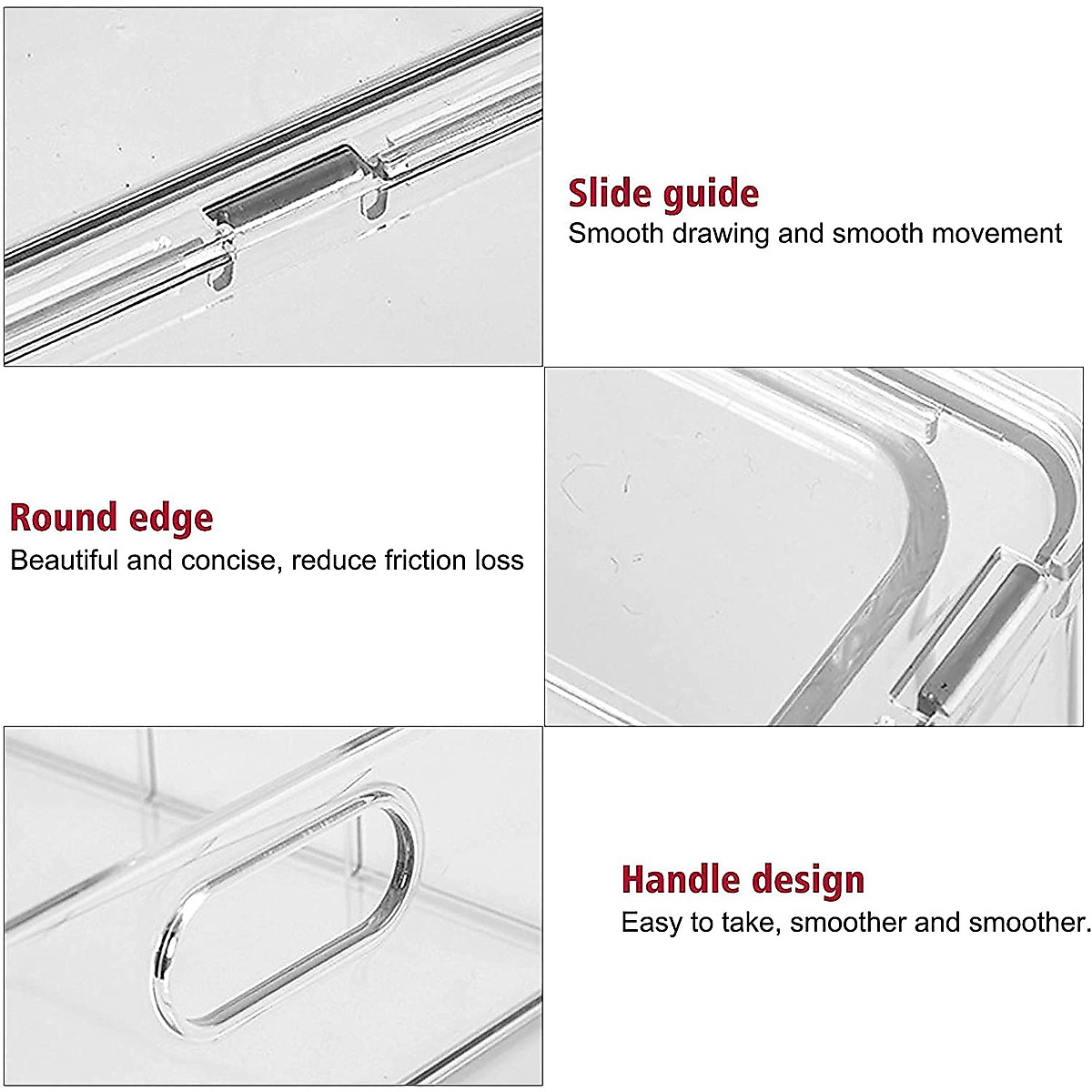 Slide guide
Smooth drawing and smooth movement

Round edge
Beautiful and concise, reduce friction loss

Handle design
Easy to take, smoother and smoother.