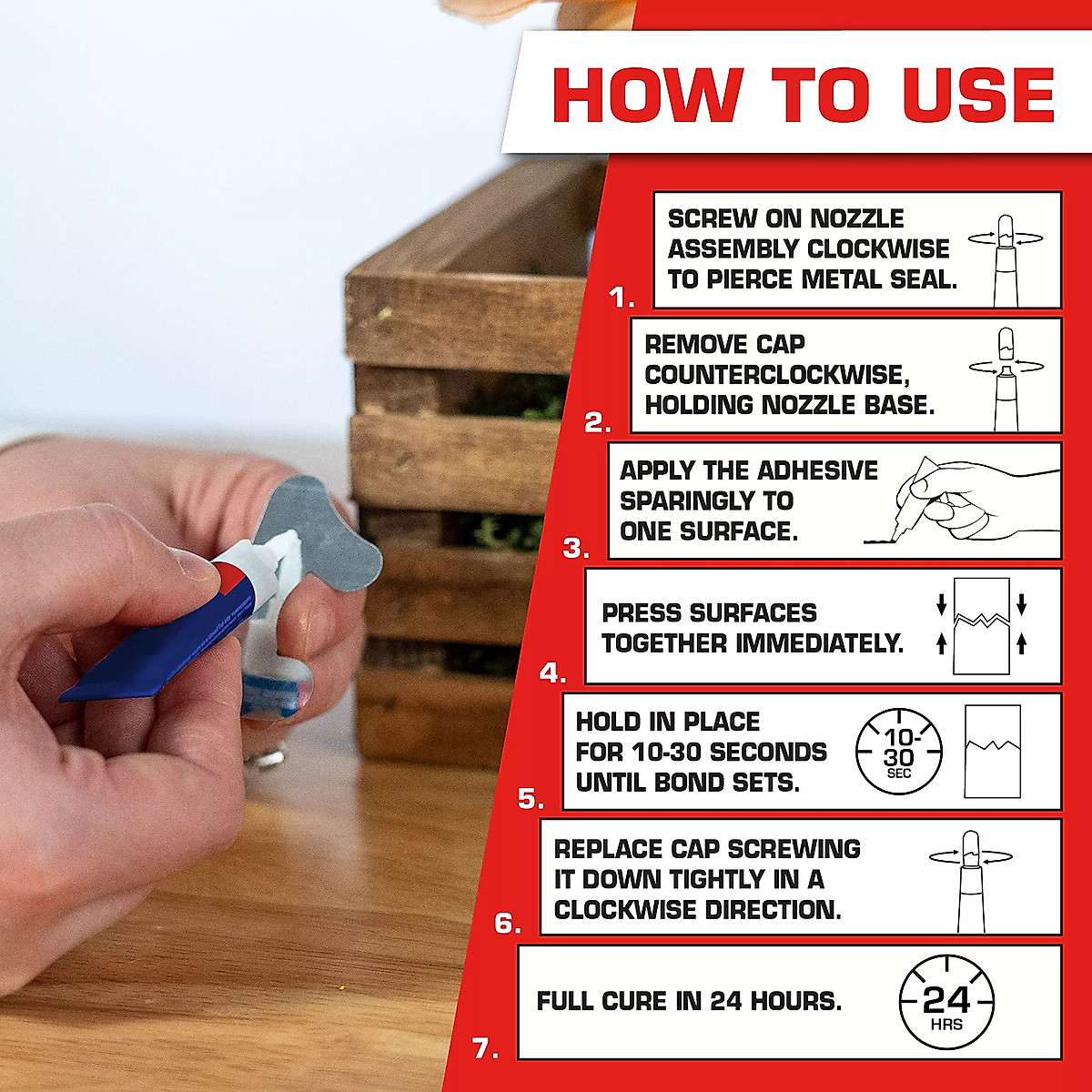 HOW TO USE

1. SCREW ON NOZZLE ASSEMBLY CLOCKWISE TO PIERCE METAL SEAL.

2. REMOVE CAP COUNTERCLOCKWISE, HOLDING NOZZLE BASE.

3. APPLY THE ADHESIVE SPARINGLY TO ONE SURFACE.

4. PRESS SURFACES TOGETHER IMMEDIATELY.

5. HOLD IN PLACE FOR 10-30 SECONDS UNTIL BOND SETS. 10-30 SEC

6. REPLACE CAP SCREWING IT DOWN TIGHTLY IN A CLOCKWISE DIRECTION.

7. FULL CURE IN 24 HOURS. 24 HRS