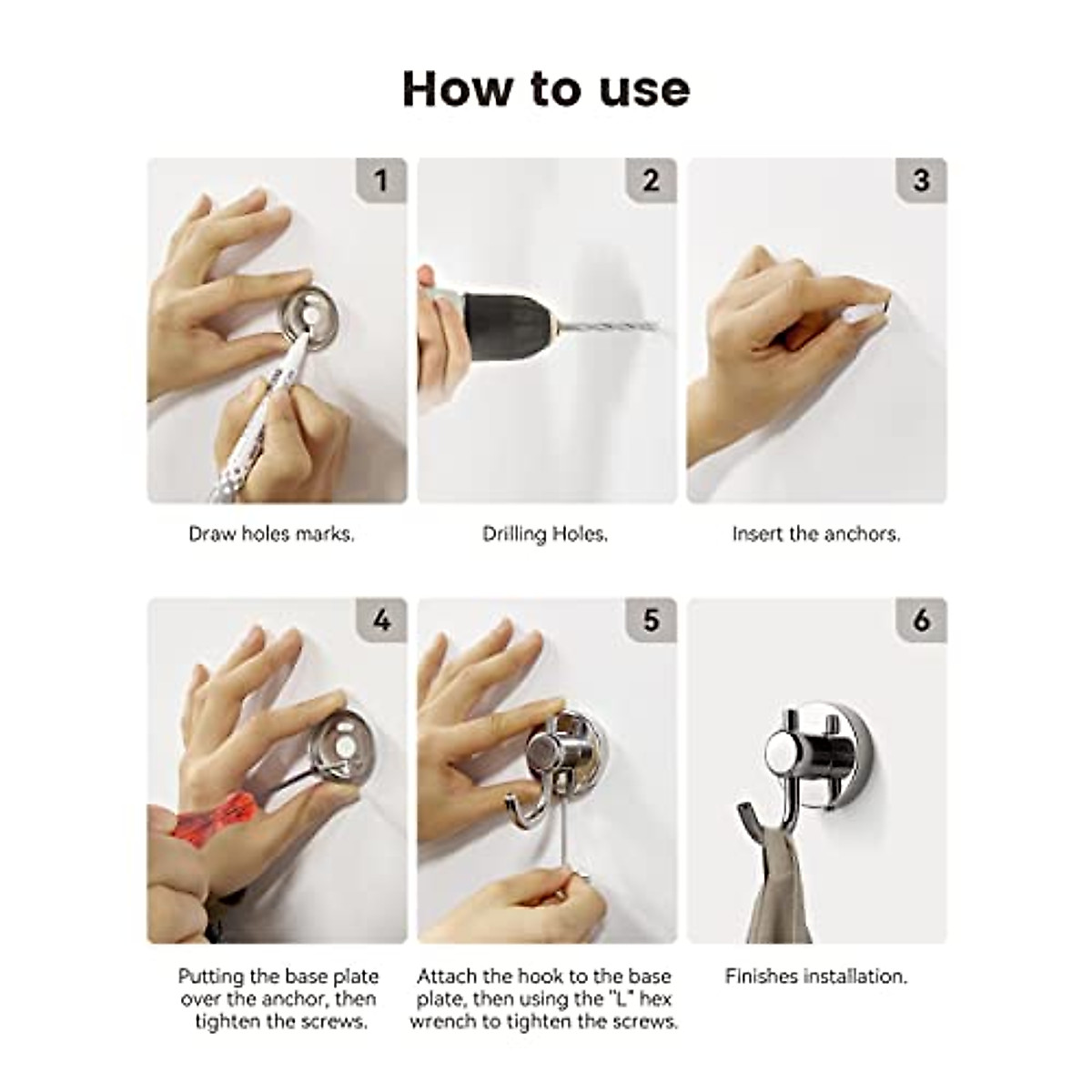 How to use

1

Draw holes marks.

2

Drilling Holes.

3

Insert the anchors.

4

Putting the base plate over the anchor, then tighten the screws.

5

Attach the hook to the base plate, then using the "L" hex wrench to tighten the screws.

6

Finishes installation.