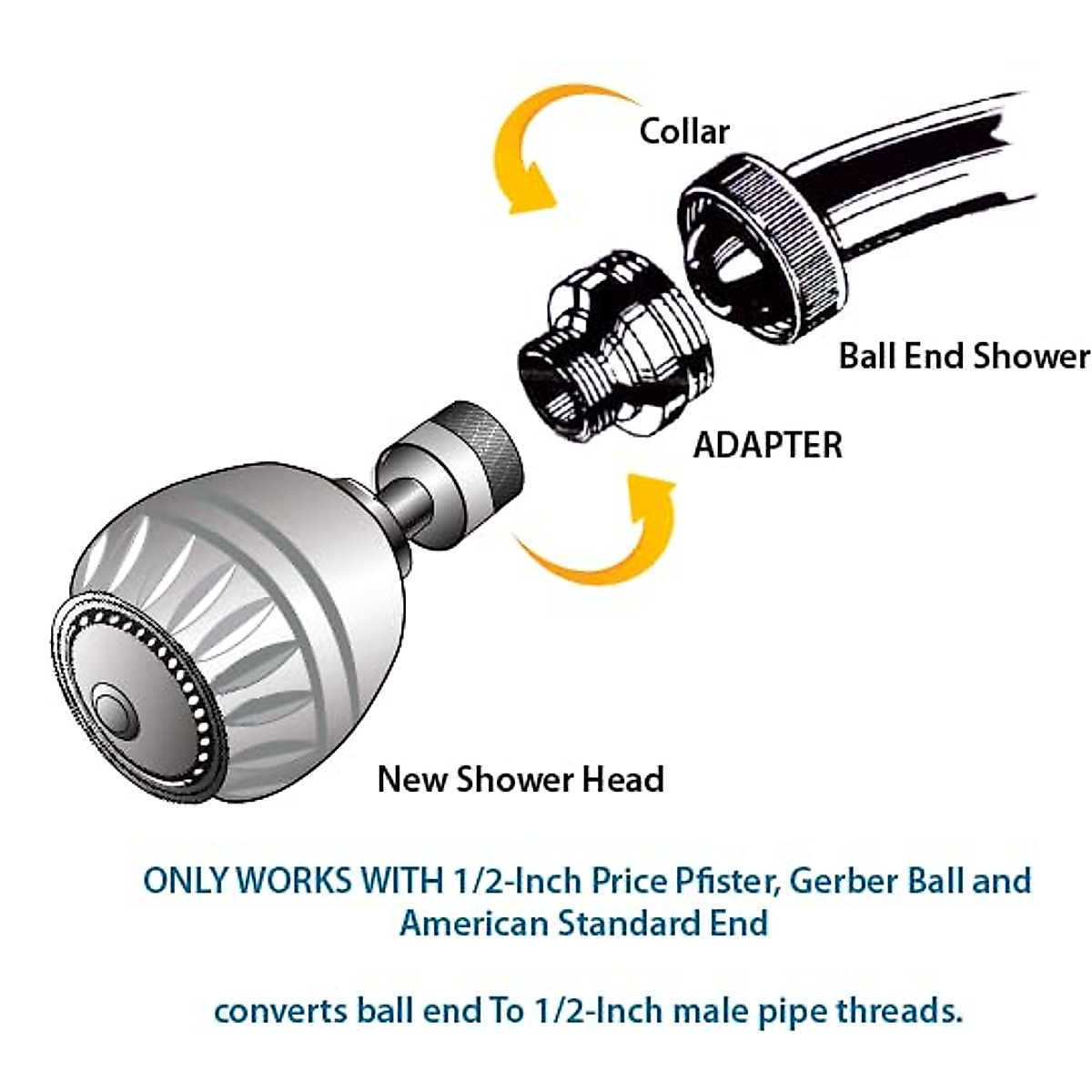 Collar

Ball End Shower

ADAPTER

New Shower Head

ONLY WORKS WITH 1/2-Inch Price Pfister, Gerber Ball and American Standard End

converts ball end To 1/2-Inch male pipe threads.