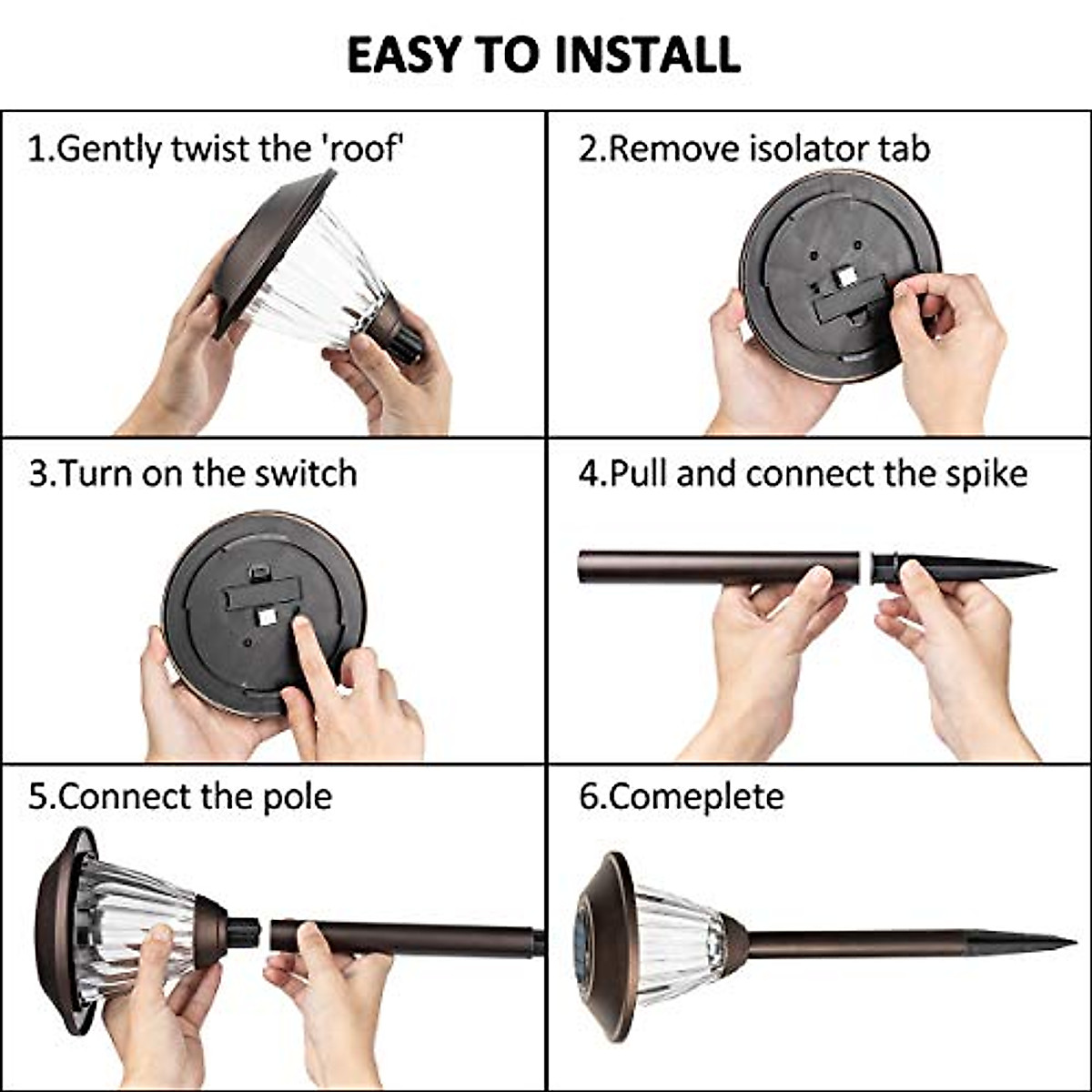 EASY TO INSTALL

1.Gently twist the 'roof'

2.Remove isolator tab

3.Turn on the switch

4.Pull and connect the spike

5.Connect the pole

6.Comeplete