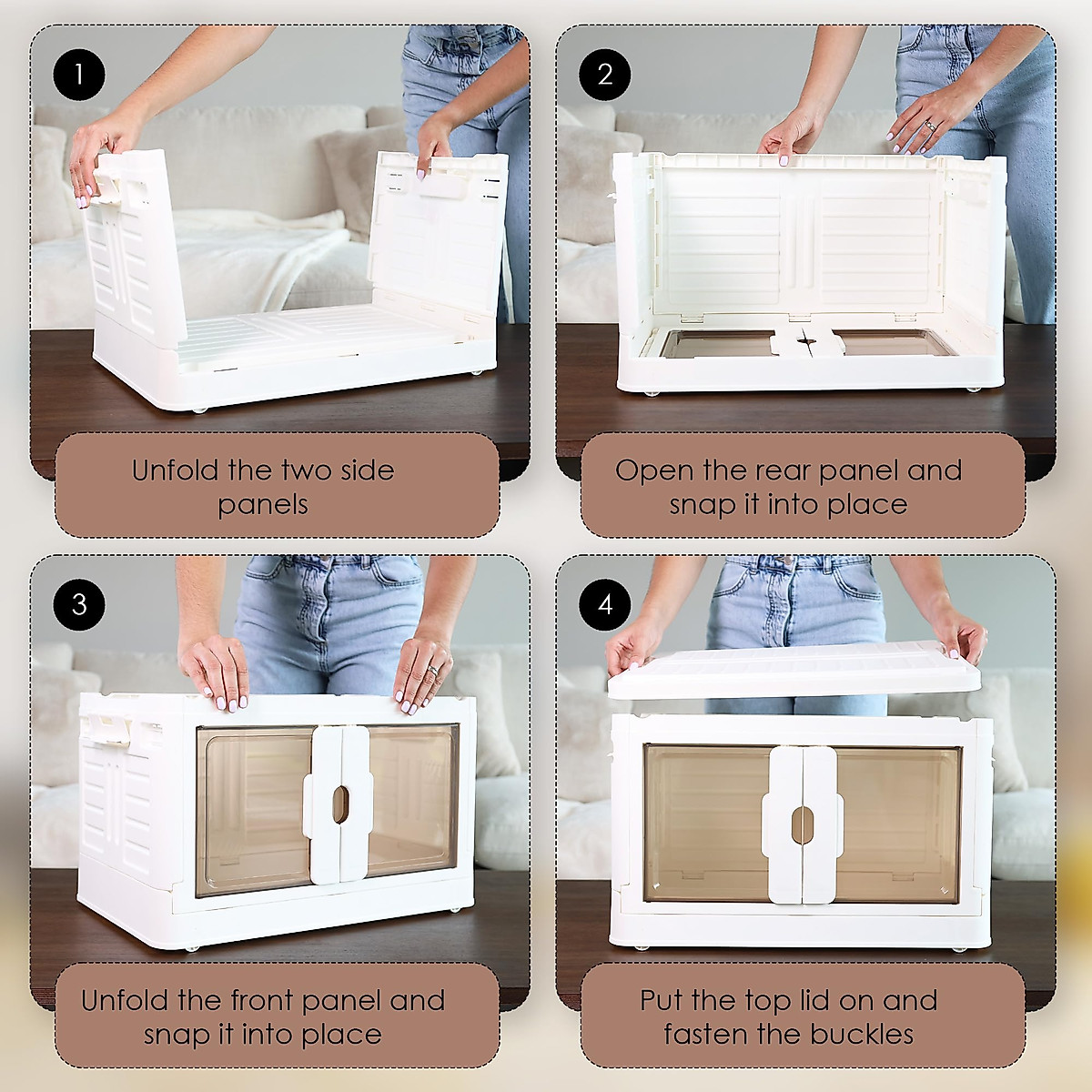 1

Unfold the two side panels

2

Open the rear panel and snap it into place

3

Unfold the front panel and snap it into place

4

Put the top lid on and fasten the buckles