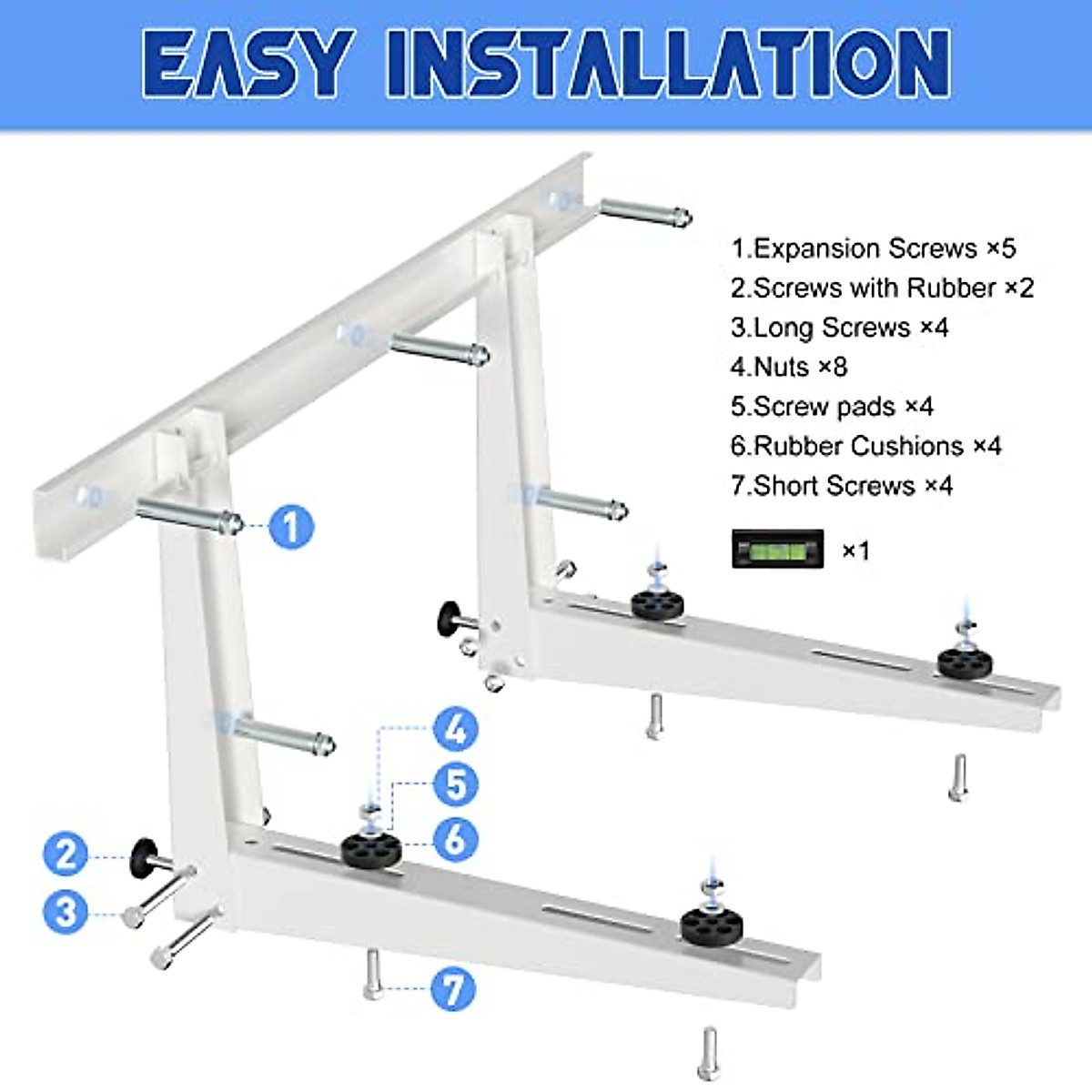 EASY INSTALLATION

1.Expansion Screws ×5
2.Screws with Rubber ×2
3.Long Screws ×4
4.Nuts ×8
5.Screw pads ×4
6.Rubber Cushions ×4
7.Short Screws ×4

×1

1

4

5

6

2

3

7