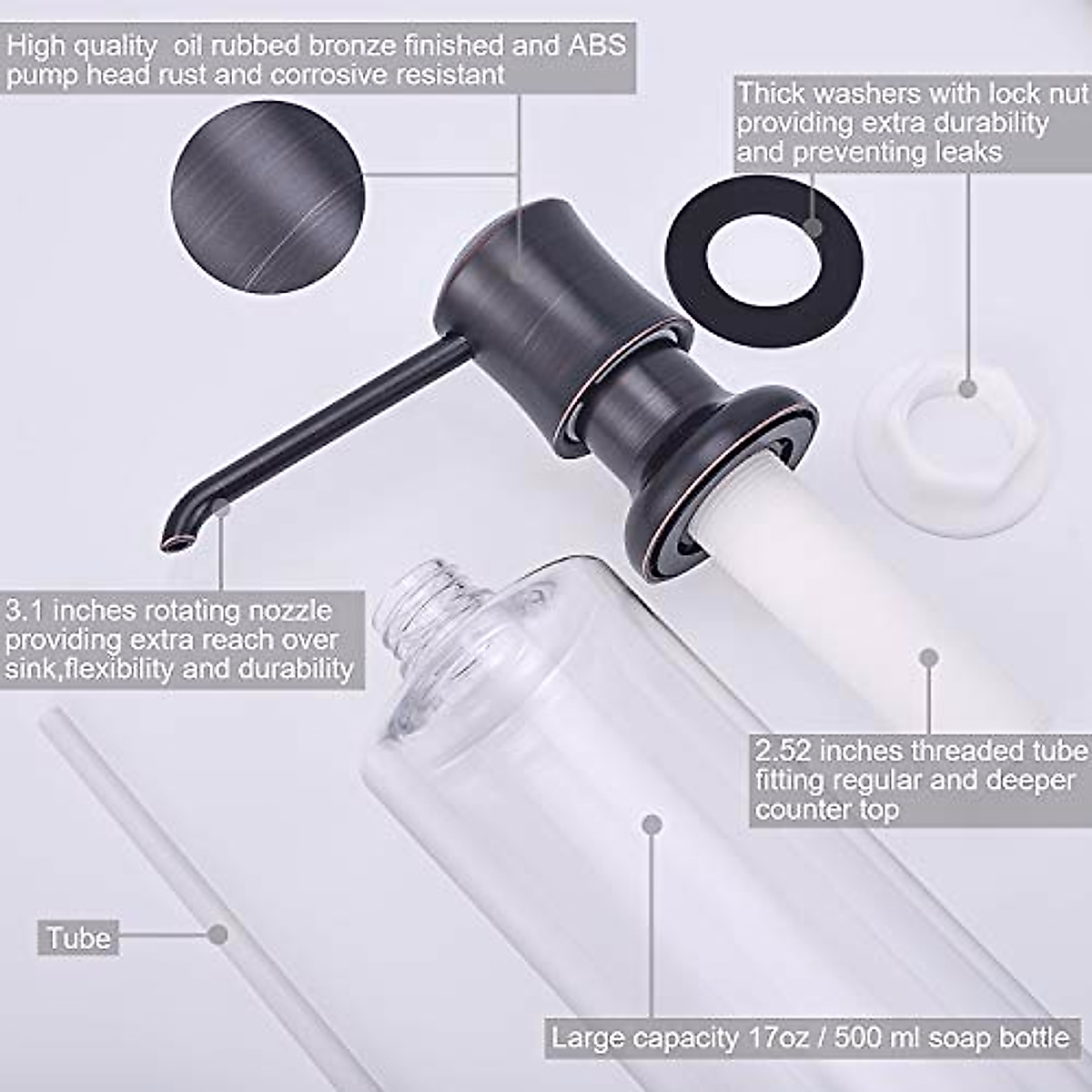 High quality oil rubbed bronze finished and ABS pump head rust and corrosive resistant

Thick washers with lock nut providing extra durability and preventing leaks

3.1 inches rotating nozzle providing extra reach over sink,flexibility and durability

2.52 inches threaded tube fitting regular and deeper counter top

Tube

Large capacity 17oz / 500 ml soap bottle