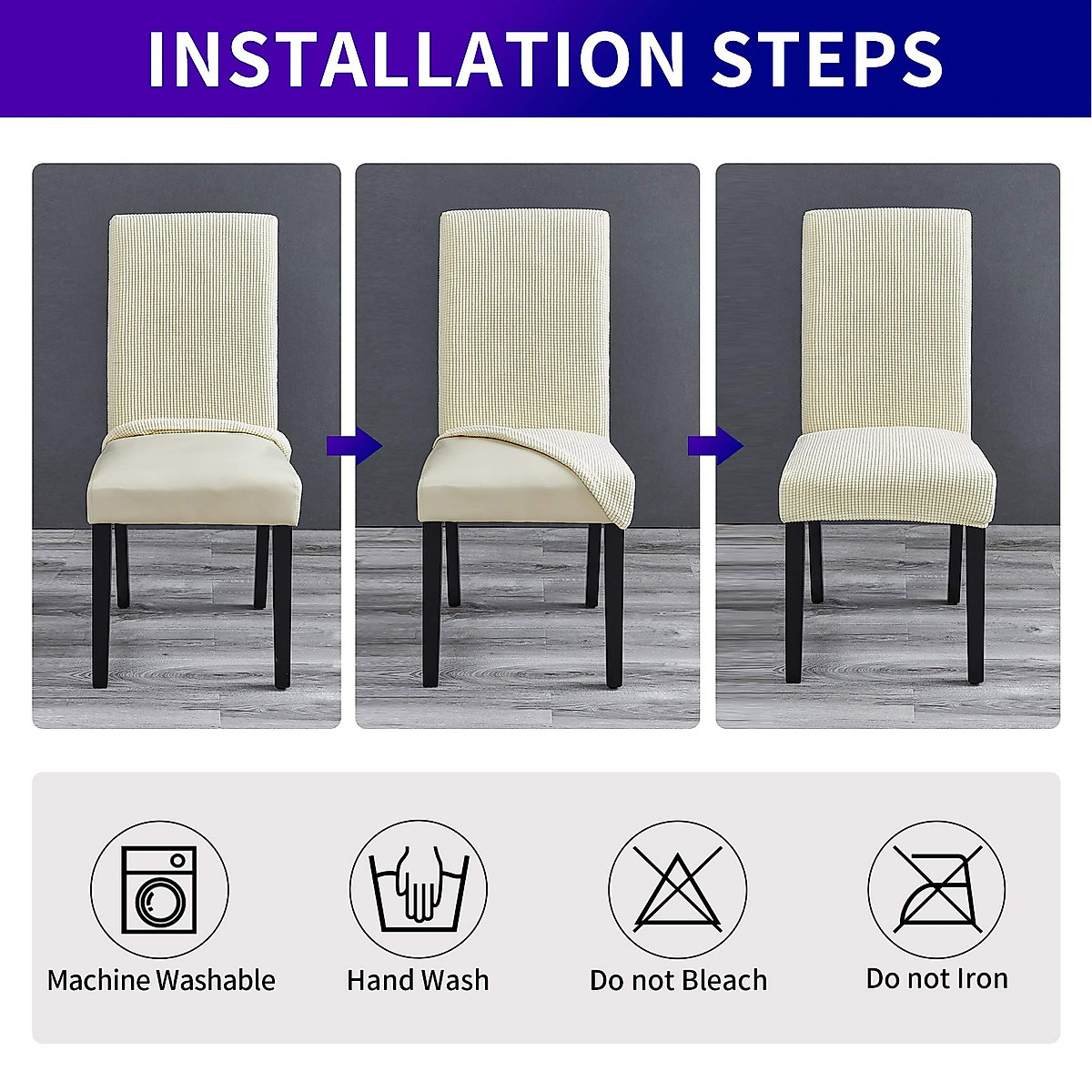 INSTALLATION STEPS

Machine Washable

Hand Wash

Do not Bleach

Do not Iron