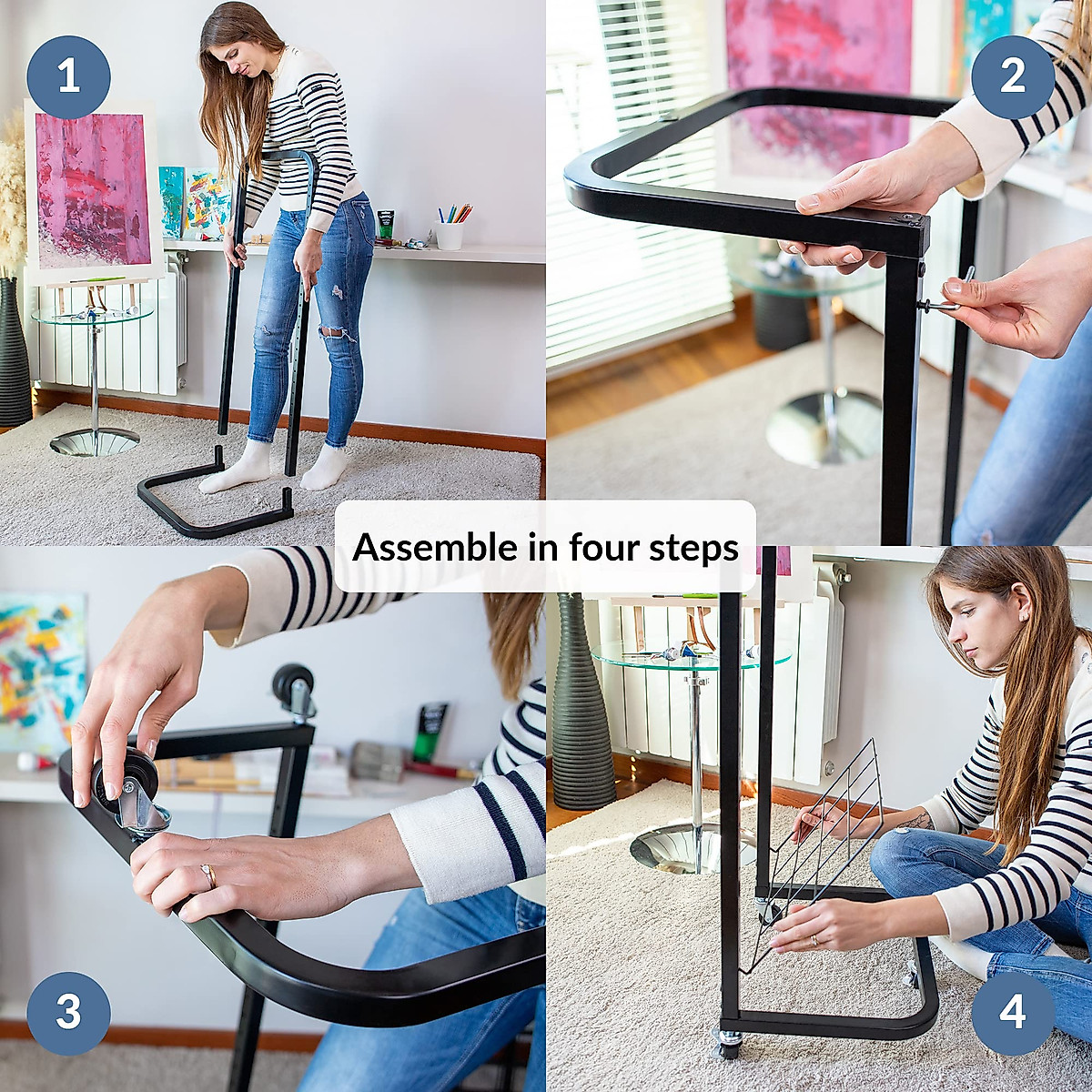 1

2

Assemble in four steps

3

4