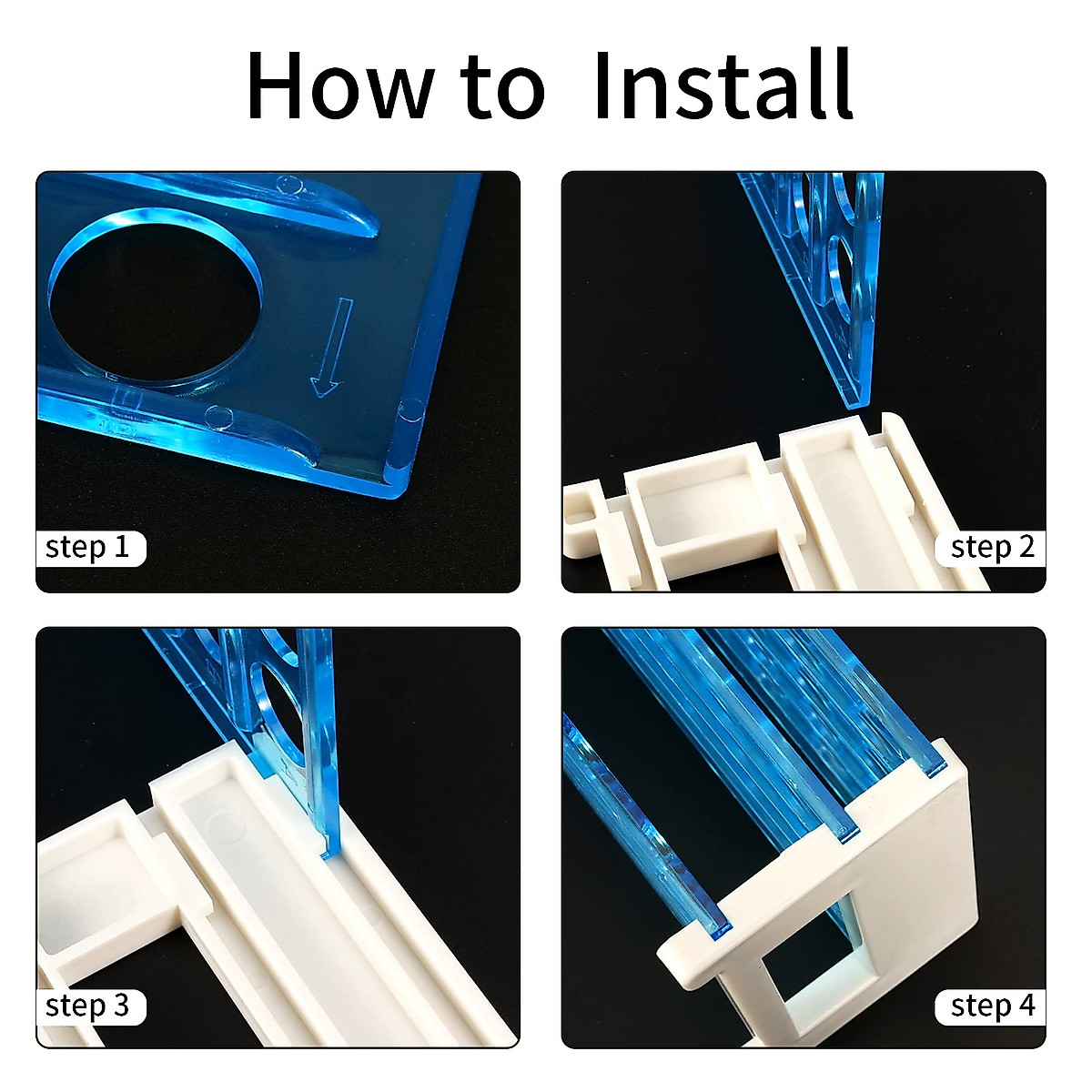 How to Install

step 1

step 2

step 3

step 4