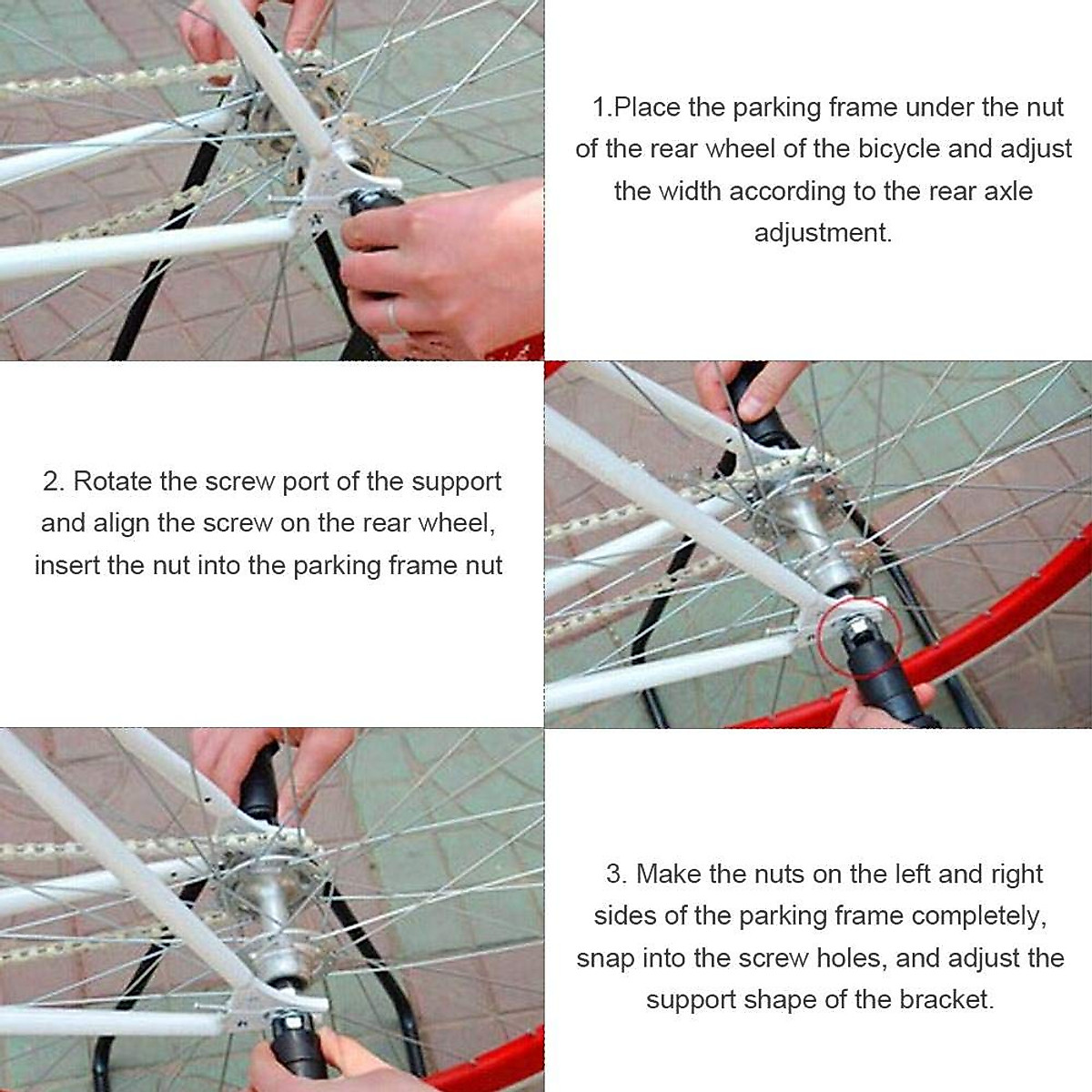 1.Place the parking frame under the nut of the rear wheel of the bicycle and adjust the width according to the rear axle adjustment.

2. Rotate the screw port of the support and align the screw on the rear wheel, insert the nut into the parking frame nut

3. Make the nuts on the left and right sides of the parking frame completely, snap into the screw holes, and adjust the support shape of the bracket.