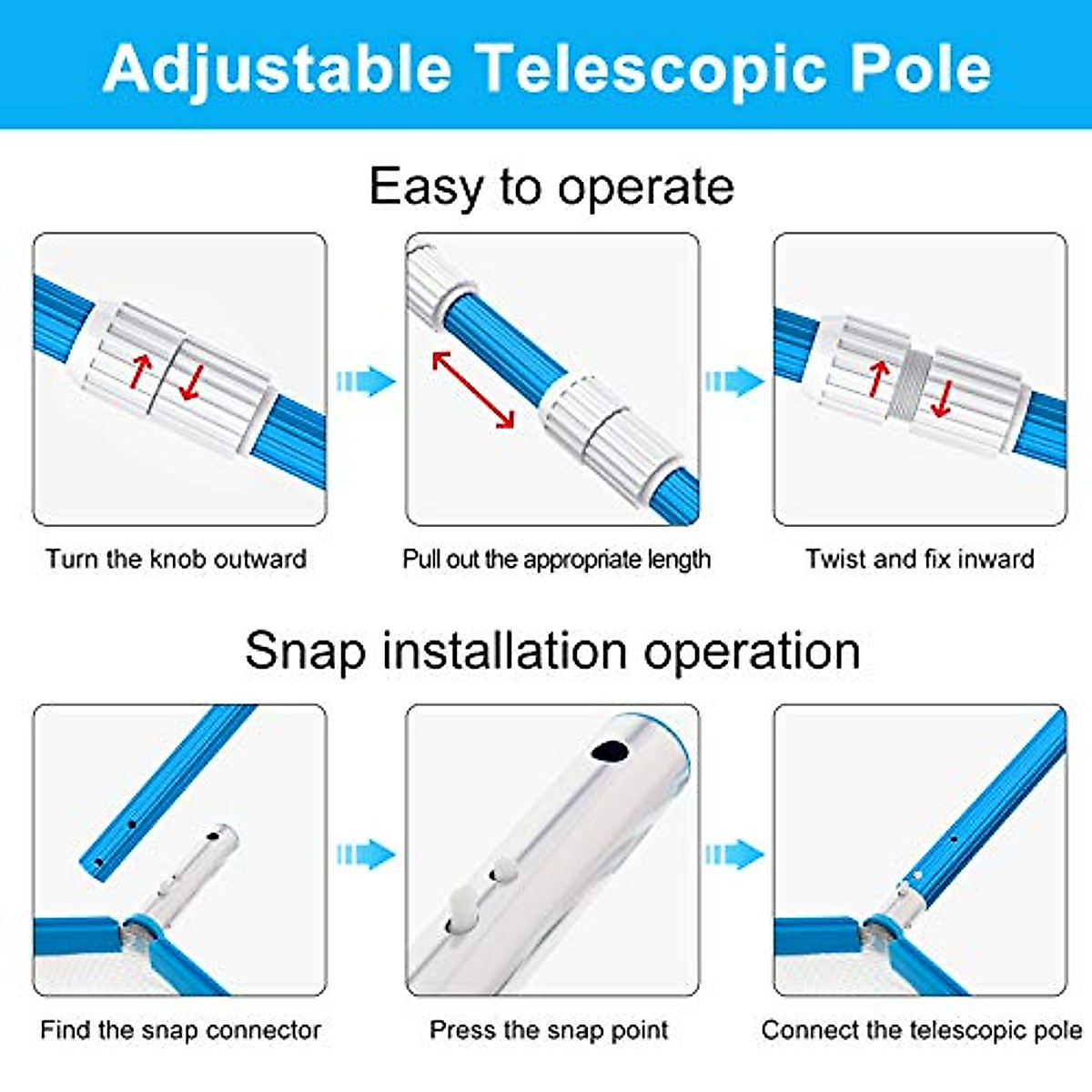 Adjustable Telescopic Pole

Easy to operate

Turn the knob outward

Pull out the appropriate length

Twist and fix inward

Snap installation operation

Find the snap connector

Press the snap point

Connect the telescopic pole