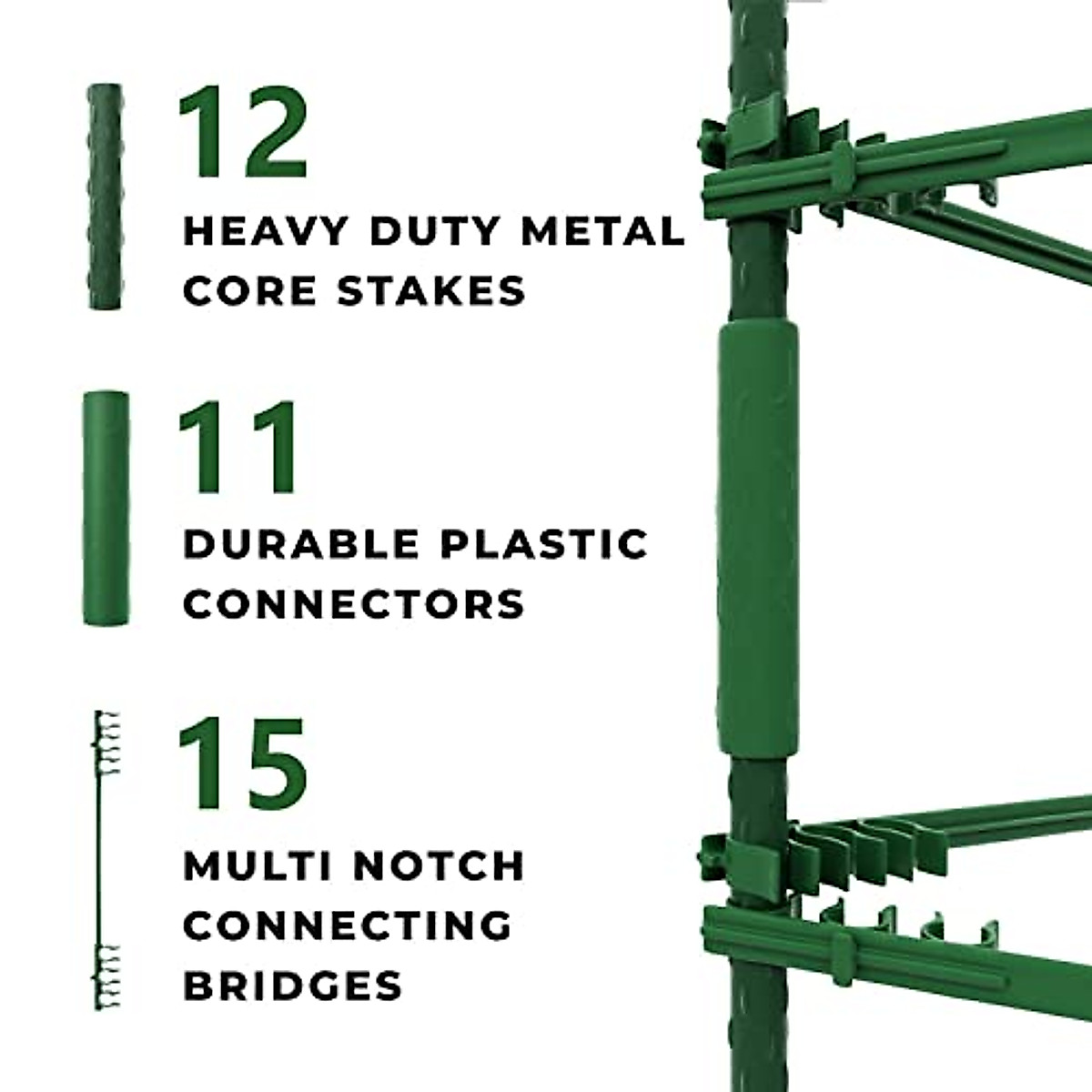 12
HEAVY DUTY METAL CORE STAKES

11
DURABLE PLASTIC CONNECTORS

15
MULTI NOTCH CONNECTING BRIDGES