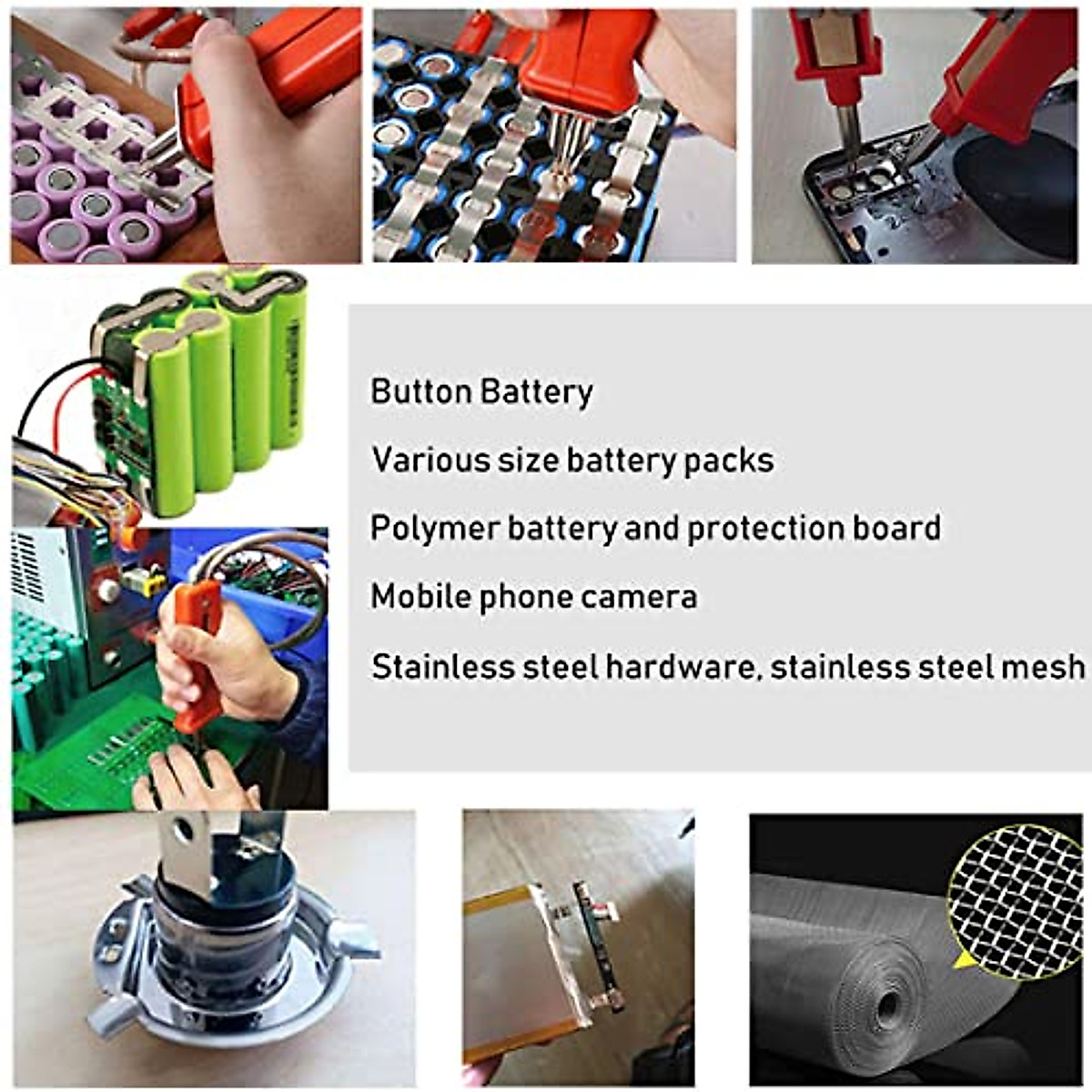 Button Battery

Various size battery packs

Polymer battery and protection board

Mobile phone camera

Stainless steel hardware, stainless steel mesh