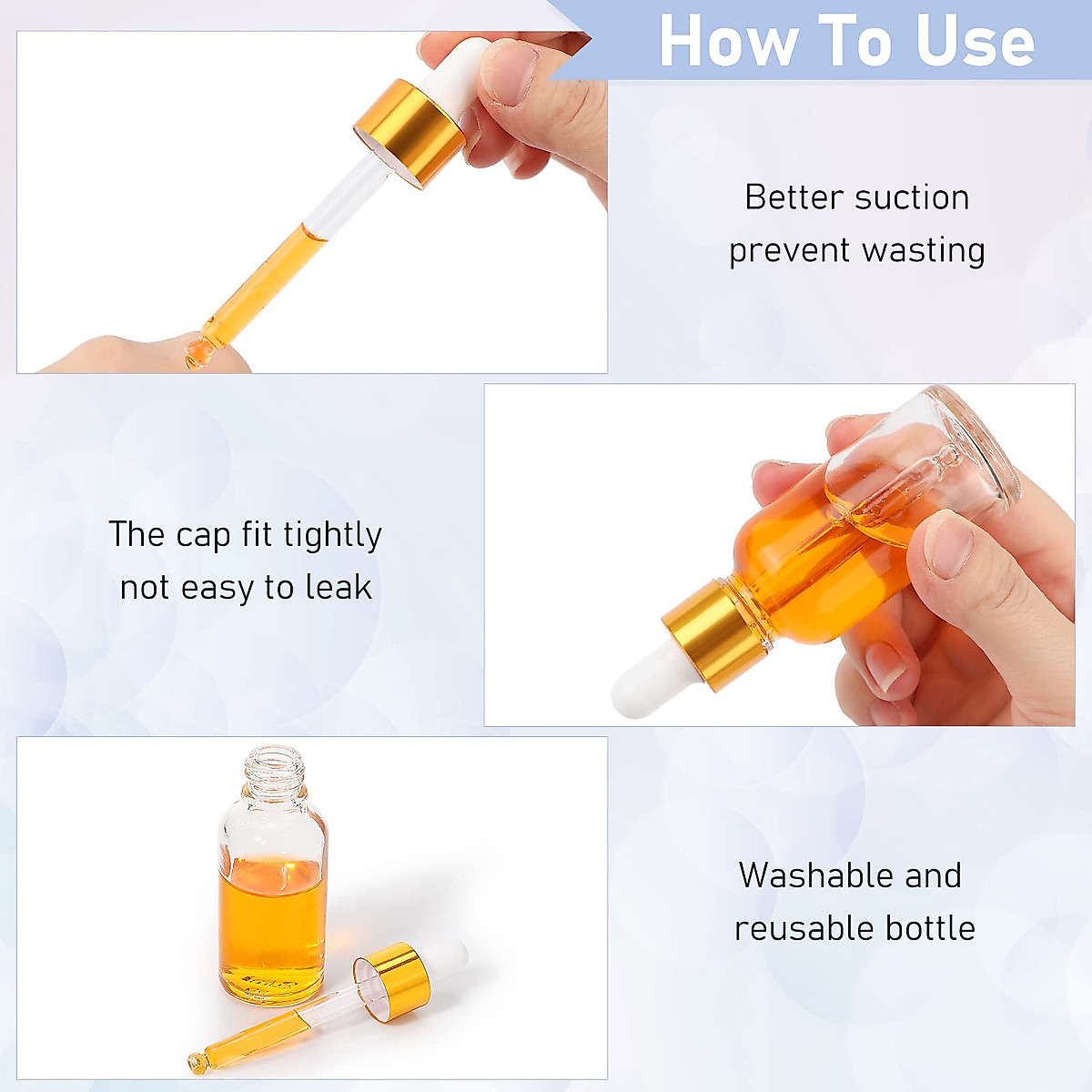 How To Use

Better suction prevent wasting

The cap fit tightly not easy to leak

Washable and reusable bottle