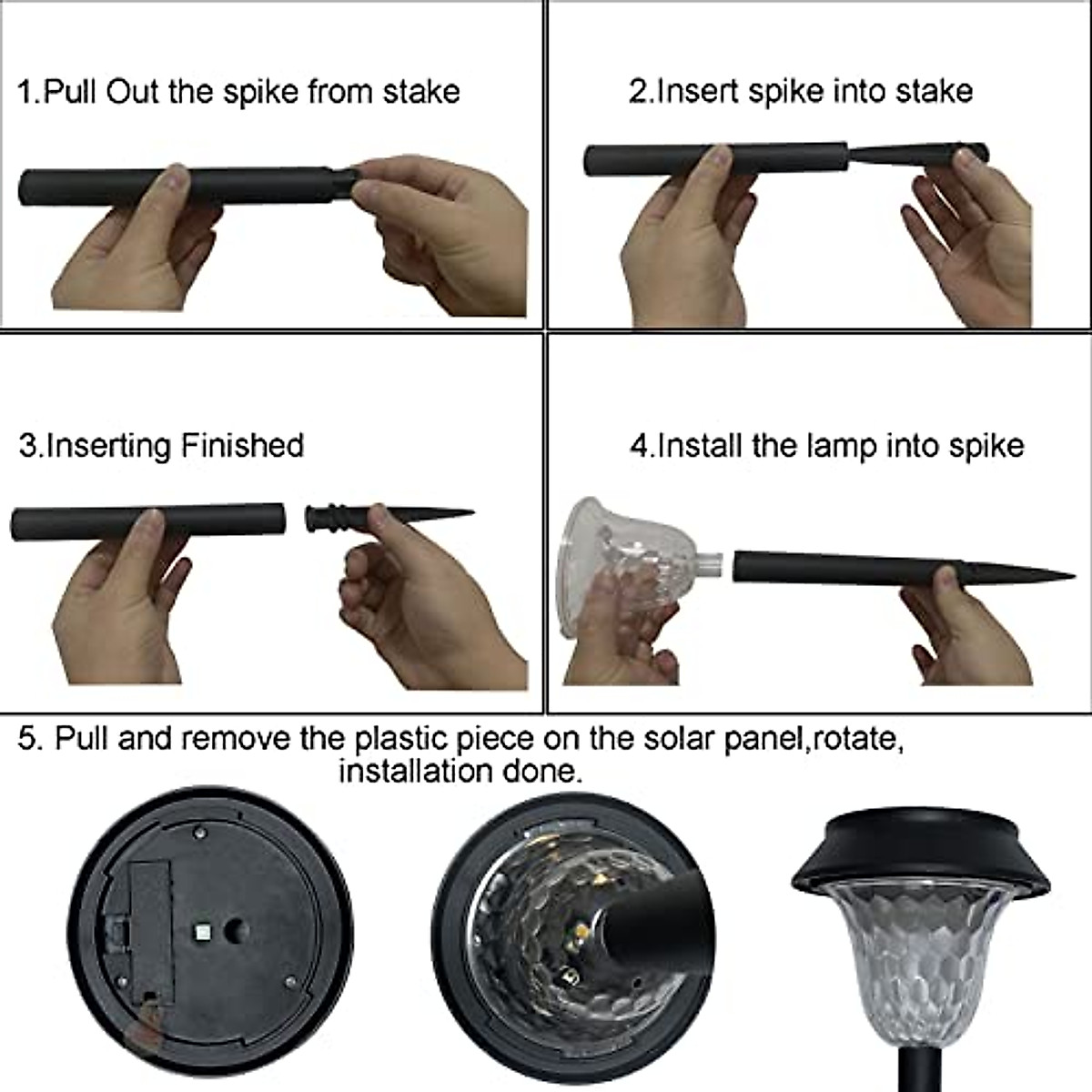 1.Pull Out the spike from stake

2.Insert spike into stake

3.Inserting Finished

4.Install the lamp into spike

5. Pull and remove the plastic piece on the solar panel,rotate, installation done.