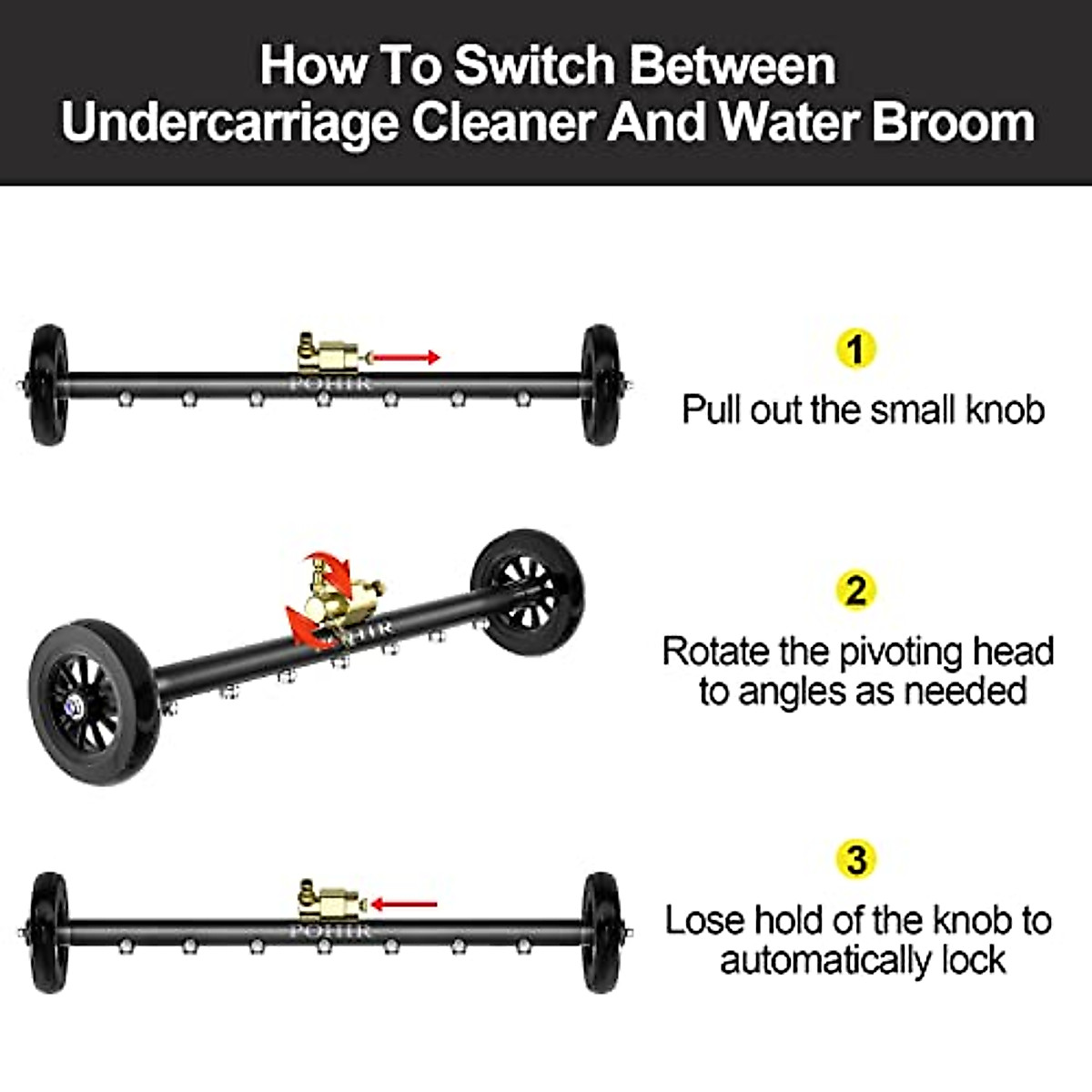 How To Switch Between Undercarriage Cleaner And Water Broom

POHIR

1

Pull out the small knob

POHIR

2

Rotate the pivoting head to angles as needed

POHIR

3

Lose hold of the knob to automatically lock