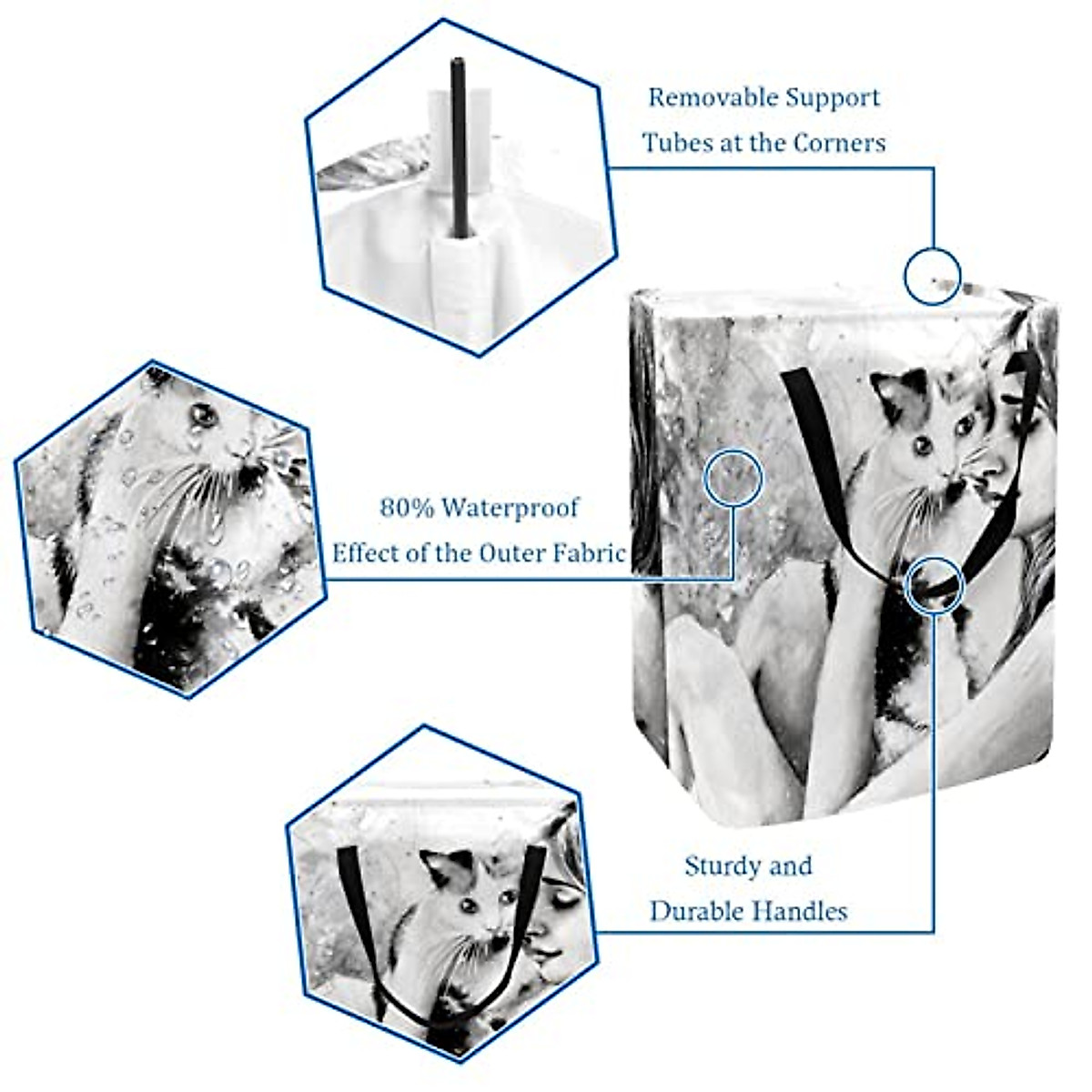 Removable Support Tubes at the Corners

80% Waterproof Effect of the Outer Fabric

Sturdy and Durable Handles