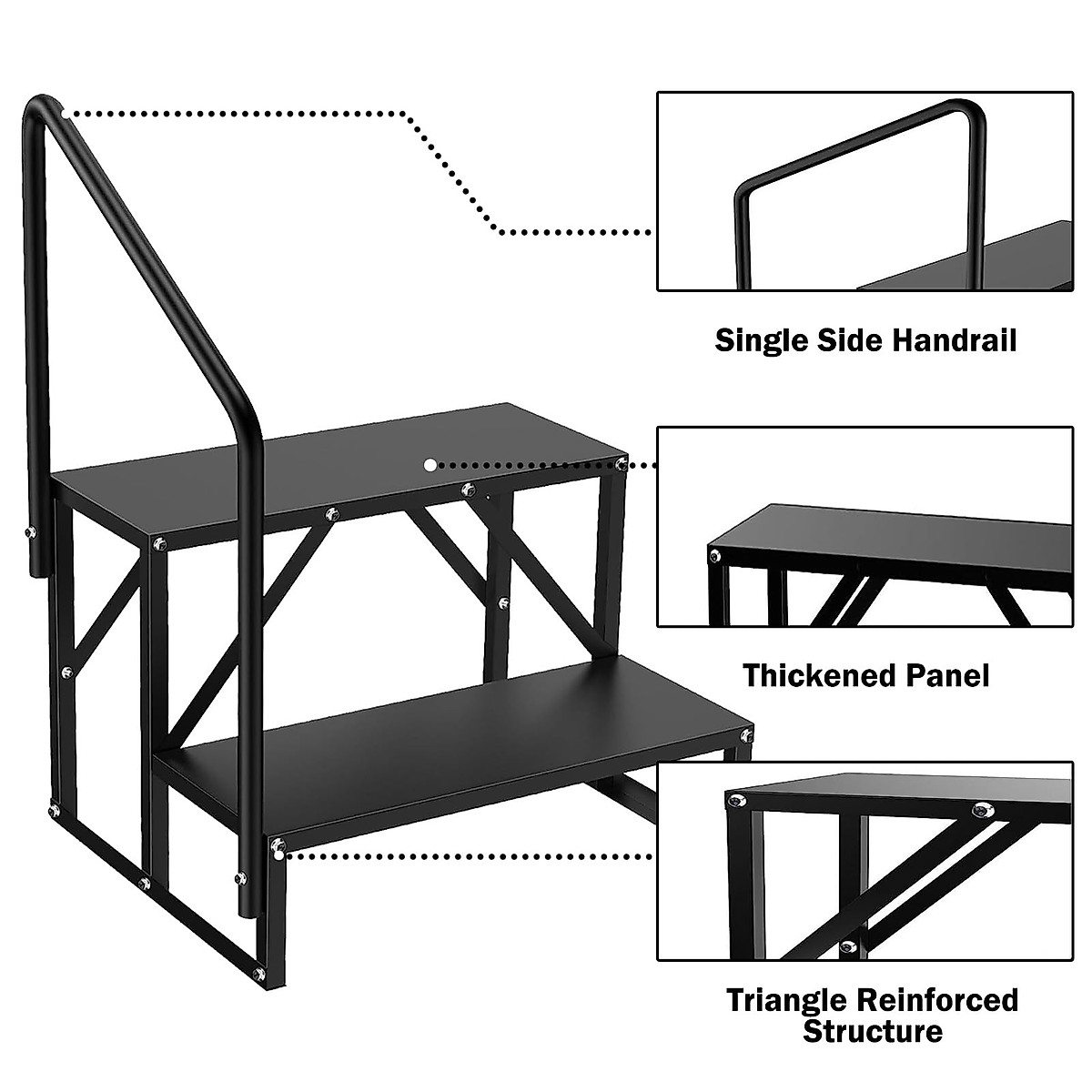 Single Side Handrail

Thickened Panel

Triangle Reinforced Structure