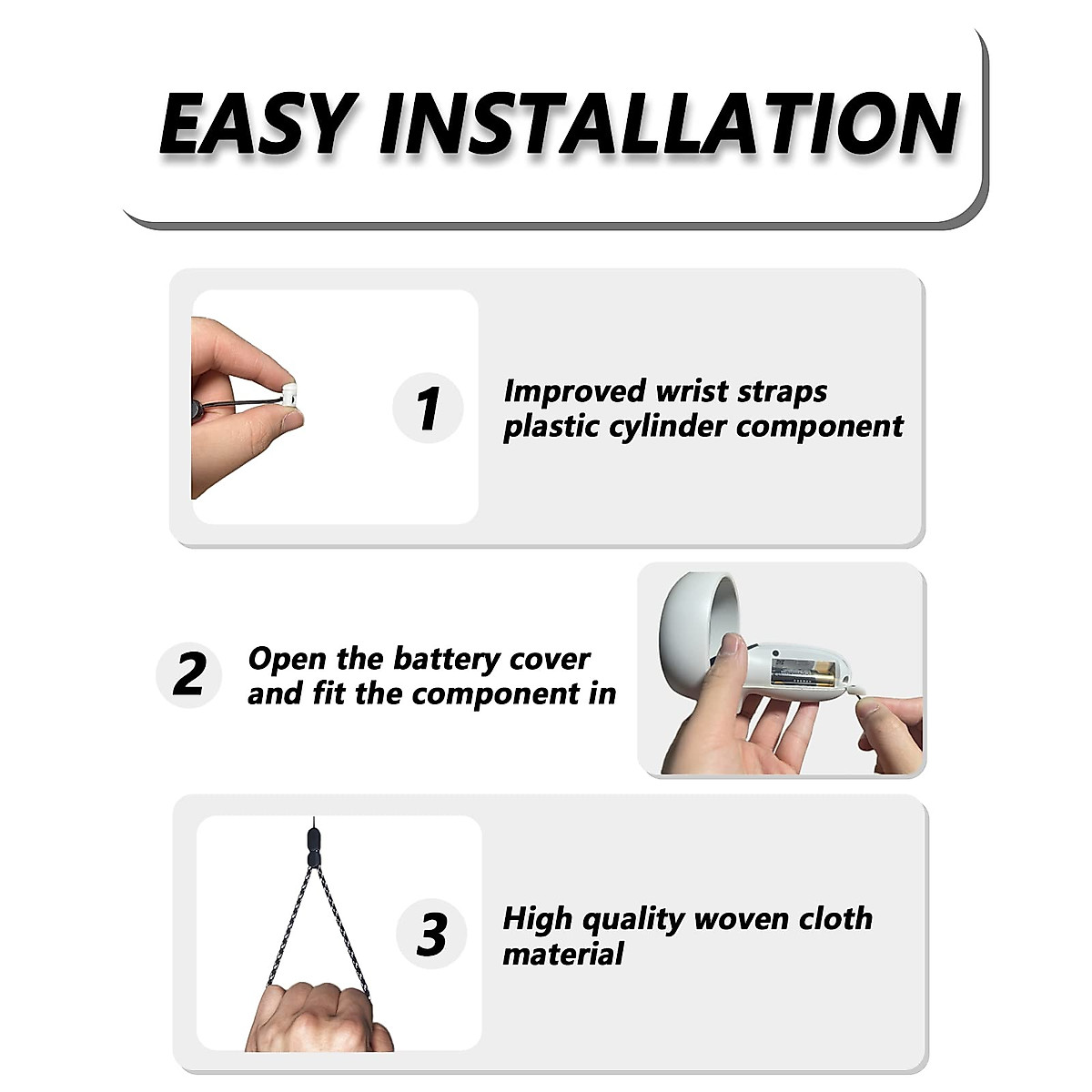 EASY INSTALLATION

1 Improved wrist straps plastic cylinder component

2 Open the battery cover and fit the component in

3 High quality woven cloth material