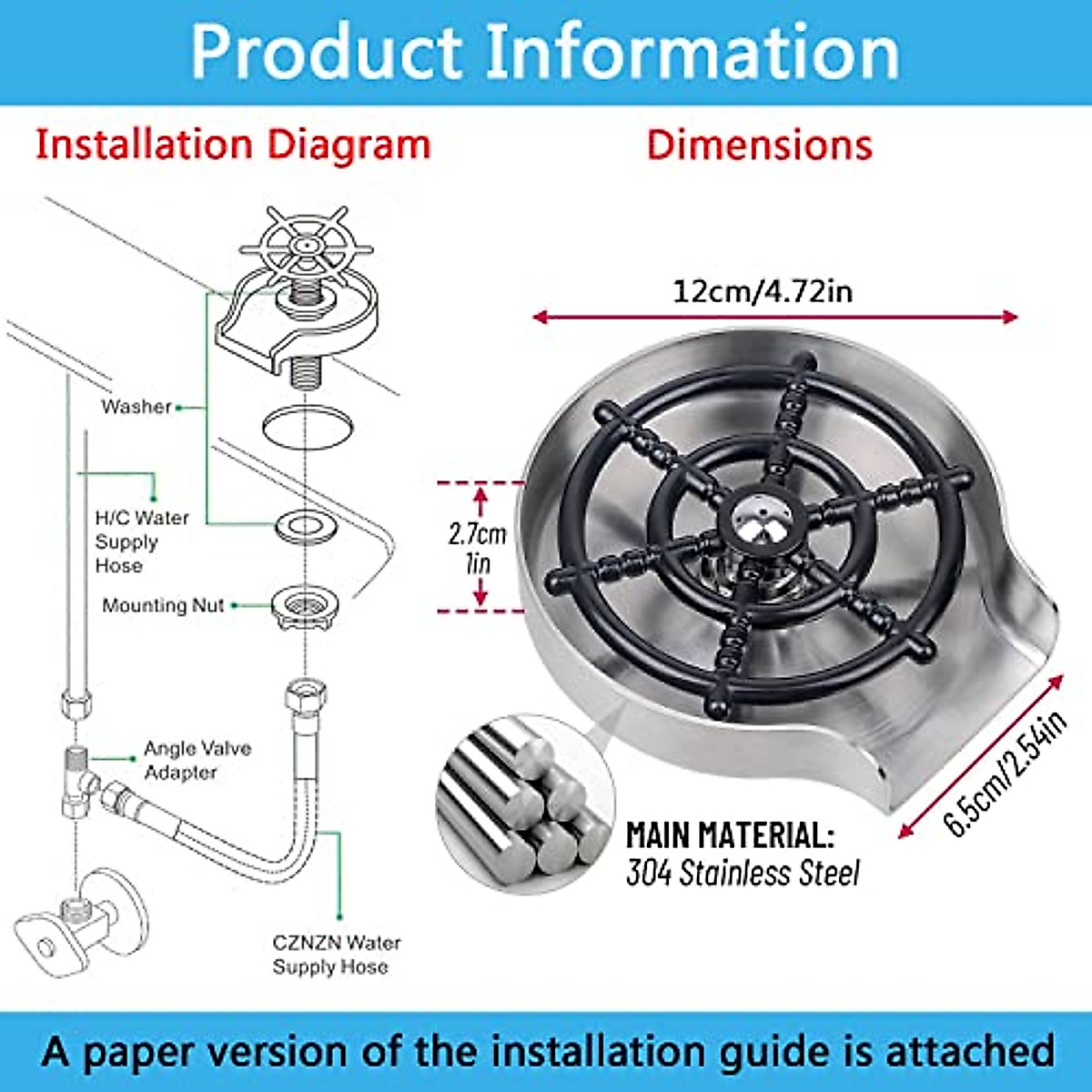 Product Information

Installation Diagram

Washer

H/C Water Supply Hose

Mounting Nut

Angle Valve Adapter

CZNZN Water Supply Hose

Dimensions

12cm/4.72in

2.7cm 1in

6.5cm/2.54in

MAIN MATERIAL: 304 Stainless Steel

A paper version of the installation guide is attached