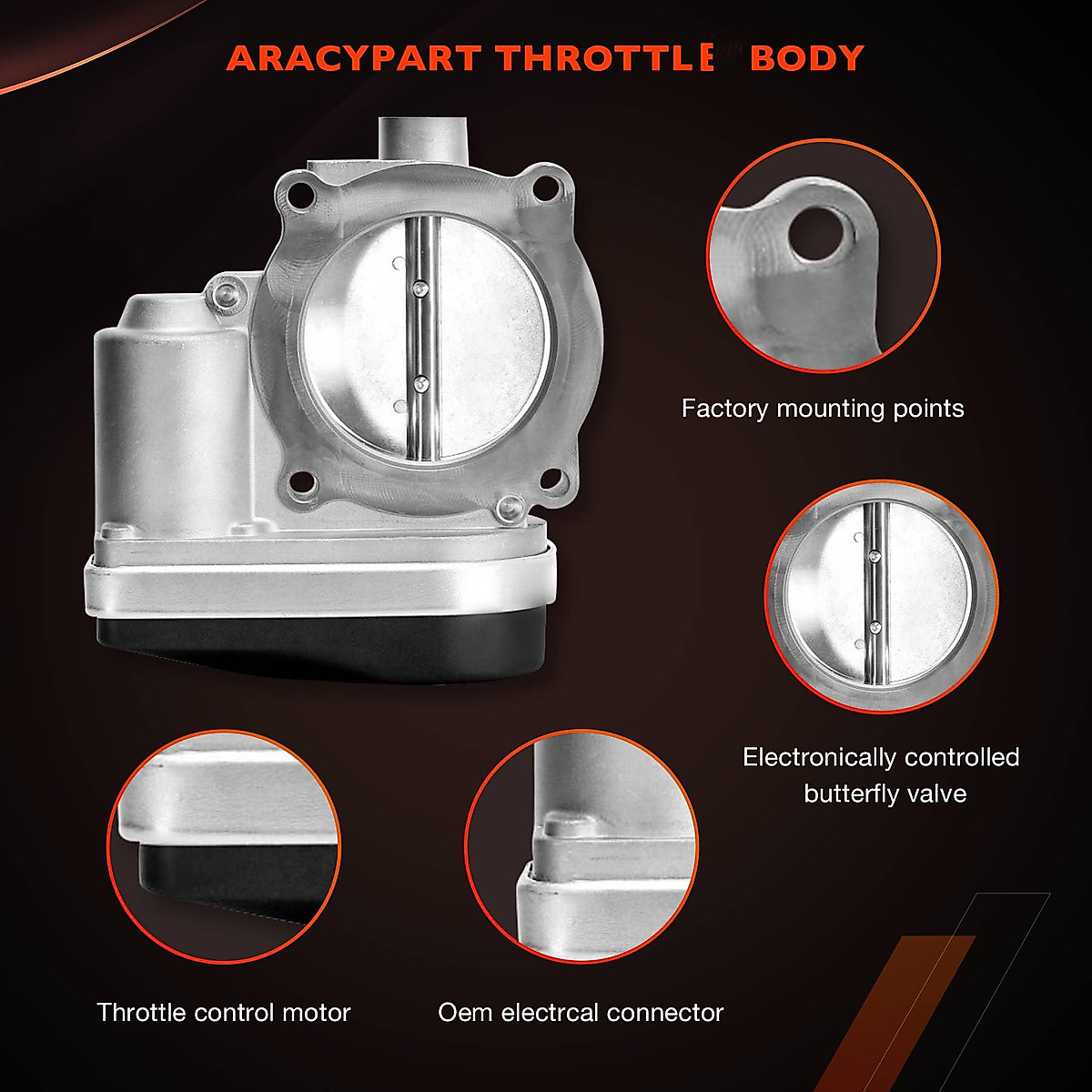 ARACYPART THROTTLE BODY

Factory mounting points

Electronically controlled butterfly valve

Throttle control motor

Oem electrcal connector