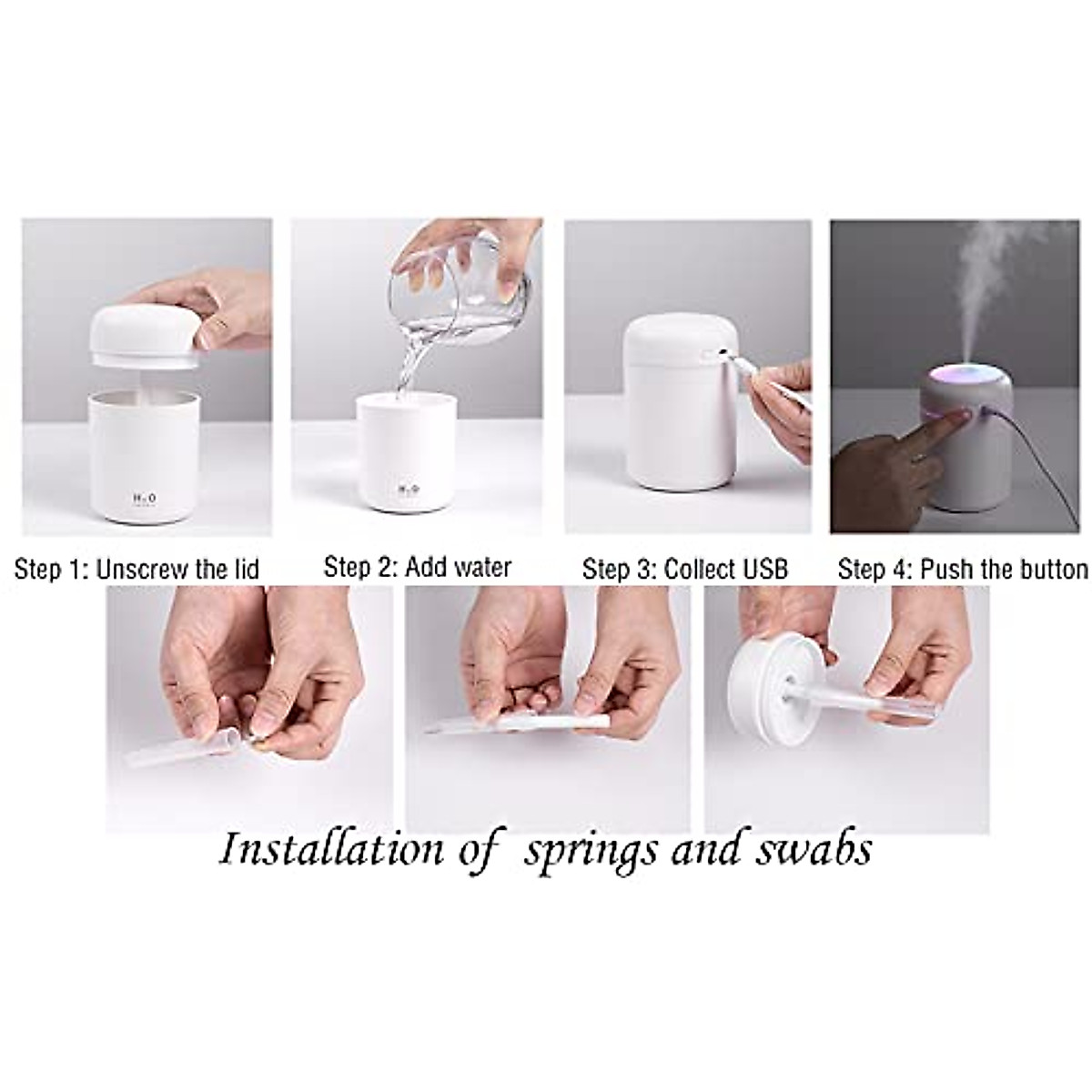 $H_2O$

$H_2O$

Step 1: Unscrew the lid

Step 2: Add water

Step 3: Collect USB

Step 4: Push the button

Installation of springs and swabs