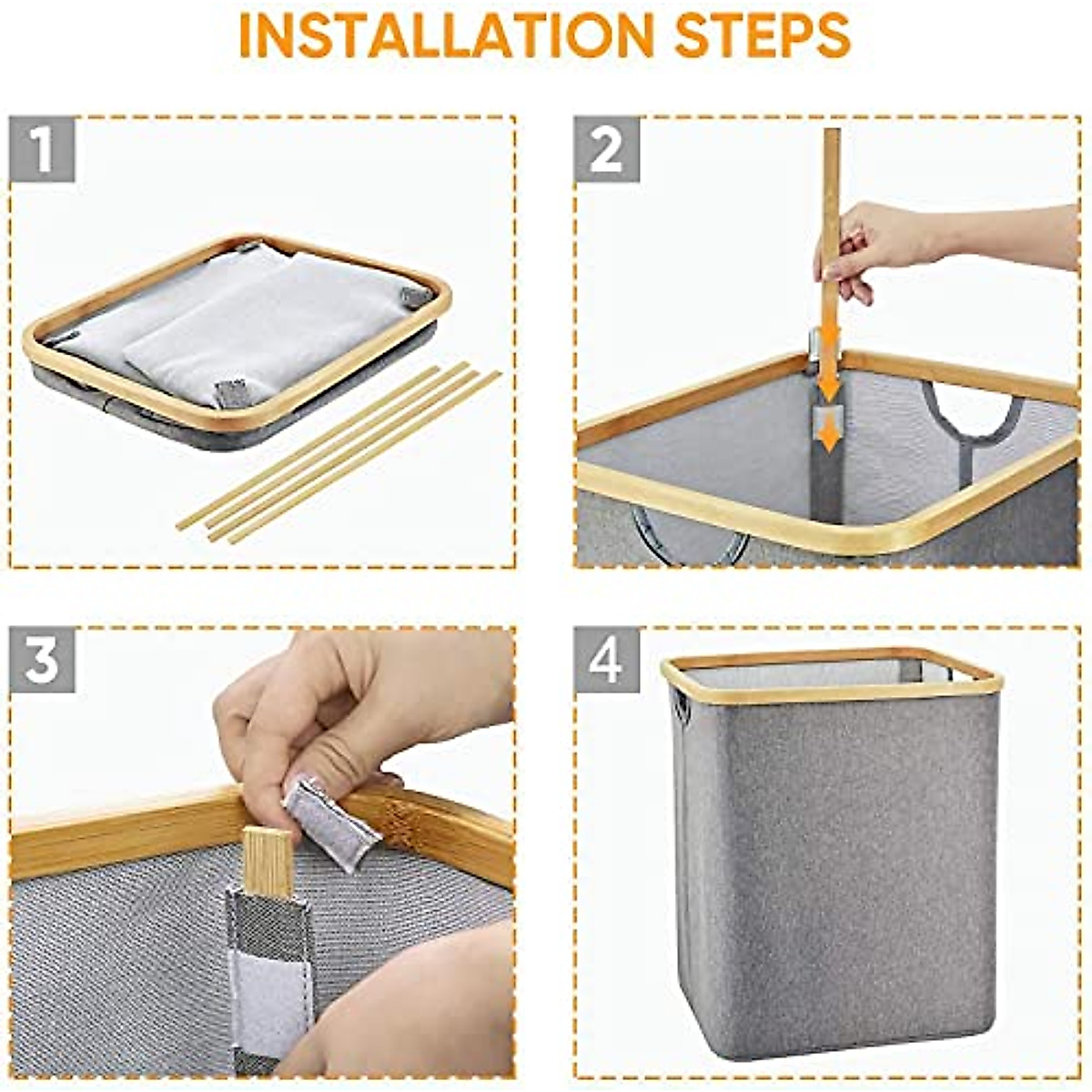 INSTALLATION STEPS

1

2

3

4