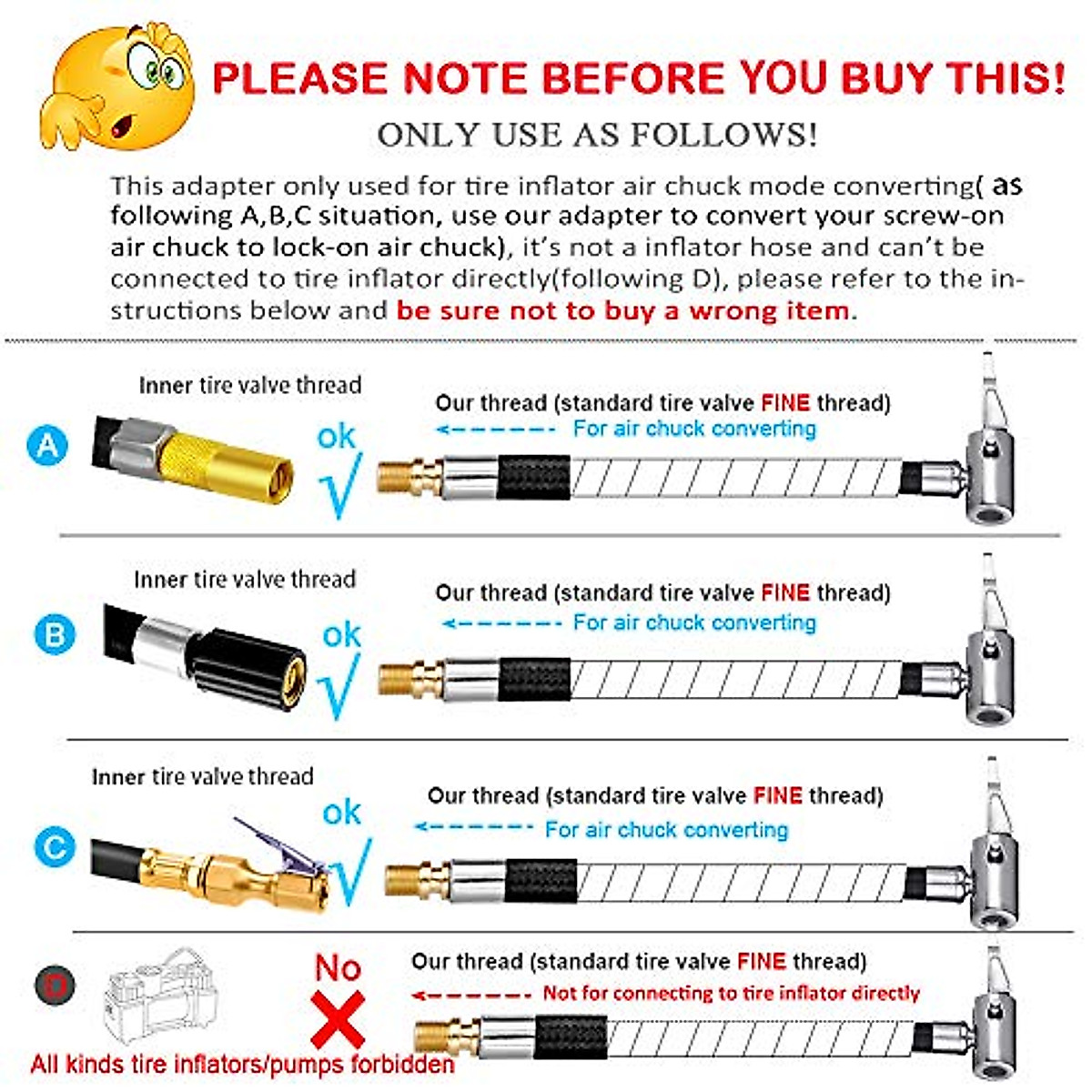 PLEASE NOTE BEFORE YOU BUY THIS!

ONLY USE AS FOLLOWS!

This adapter only used for tire inflator air chuck mode converting( as following A,B,C situation, use our adapter to convert your screw-on air chuck to lock-on air chuck), it's not a inflator hose and can't be connected to tire inflator directly(following D), please refer to the instructions below and be sure not to buy a wrong item.

A

Inner tire valve thread

ok √

Our thread (standard tire valve FINE thread)

For air chuck converting

B

Inner tire valve thread

ok √

Our thread (standard tire valve FINE thread)

For air chuck converting

C

Inner tire valve thread

ok √

Our thread (standard tire valve FINE thread)

For air chuck converting

D

No

Our thread (standard tire valve FINE thread)

Not for connecting to tire inflator directly

All kinds tire inflators/pumps forbidden