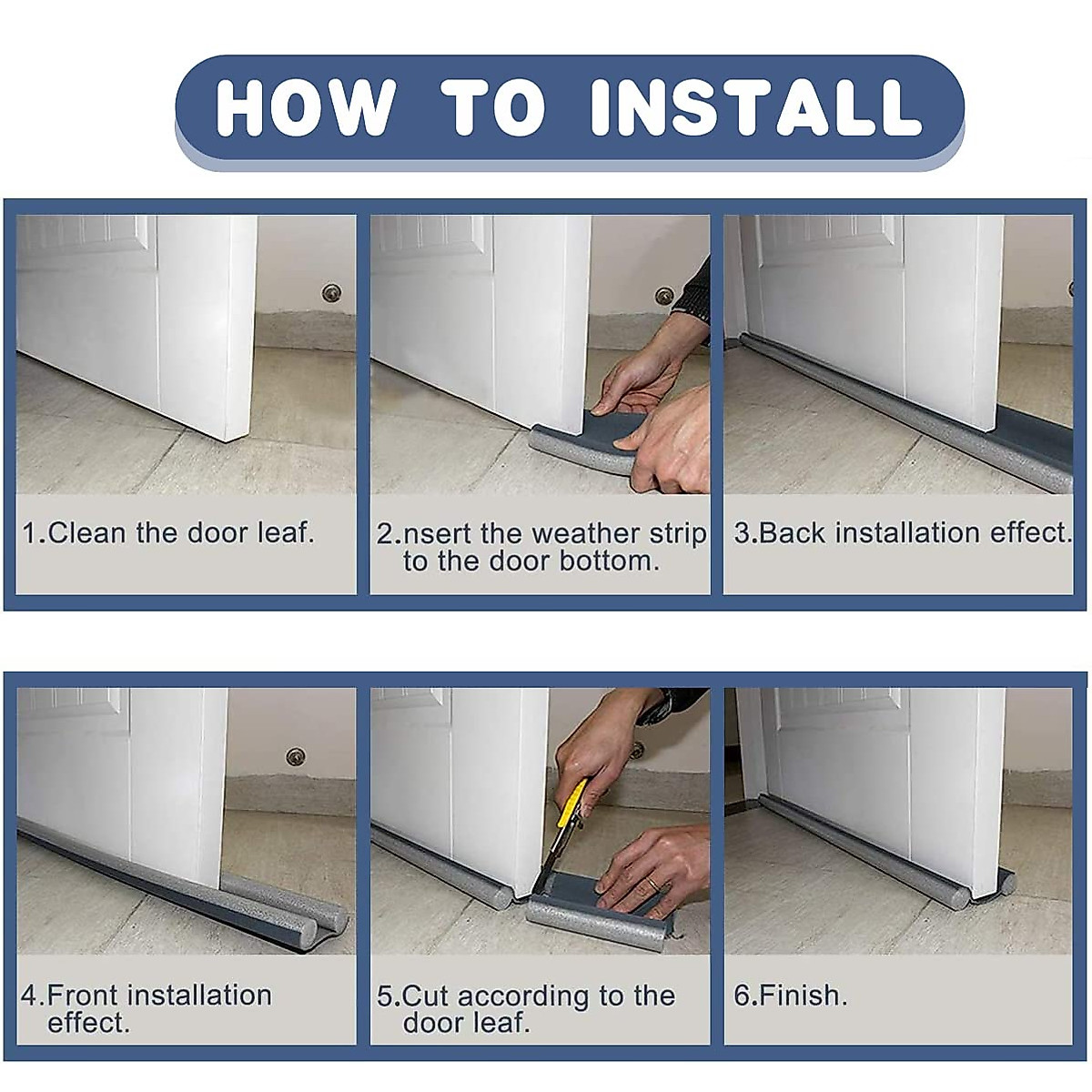 HOW TO INSTALL

1.Clean the door leaf.

2.nsert the weather strip to the door bottom.

3.Back installation effect.

4.Front installation effect.

5.Cut according to the door leaf.

6.Finish.