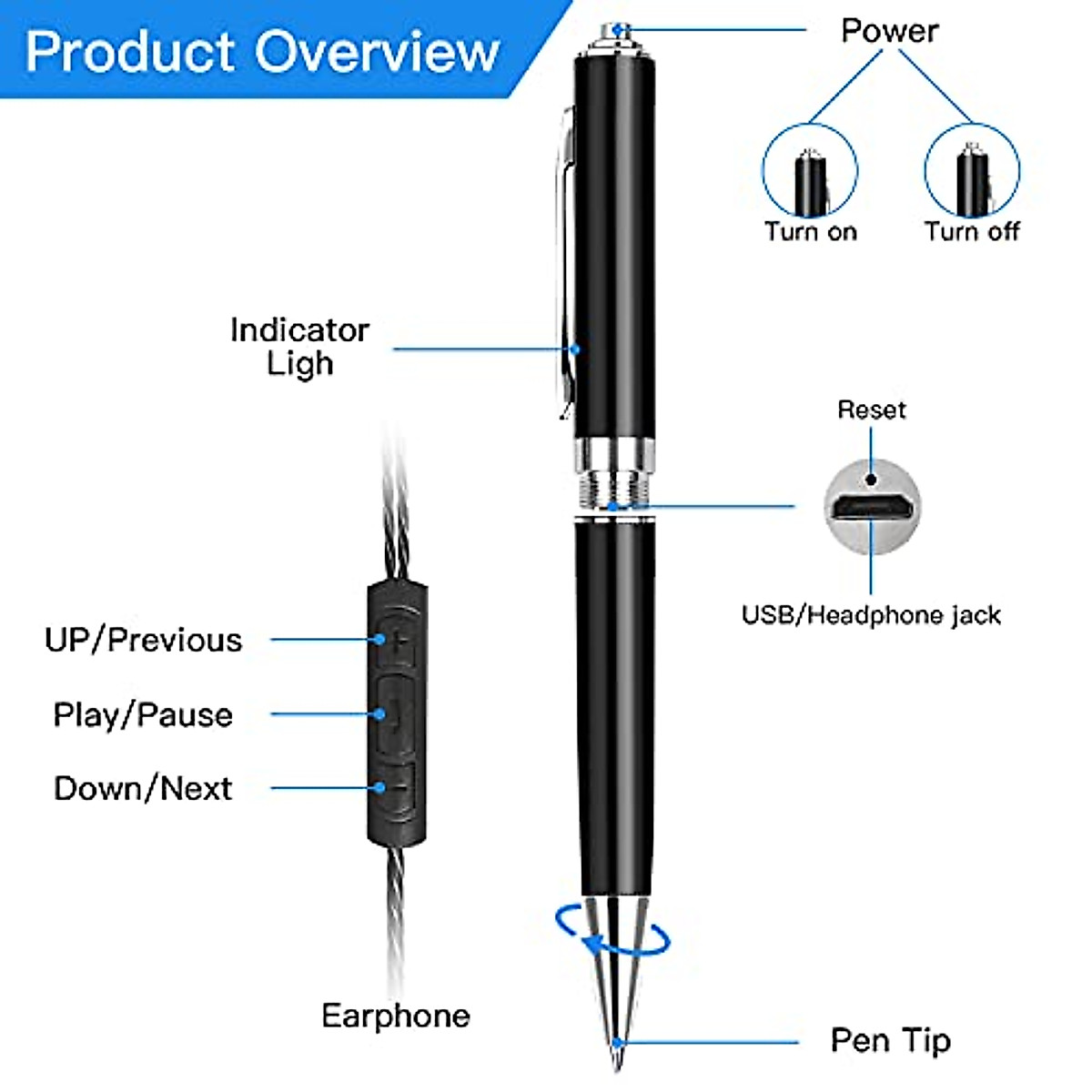 Product Overview

Power

Turn on

Turn off

Indicator Ligh

Reset

USB/Headphone jack

UP/Previous

Play/Pause

Down/Next

Earphone

Pen Tip