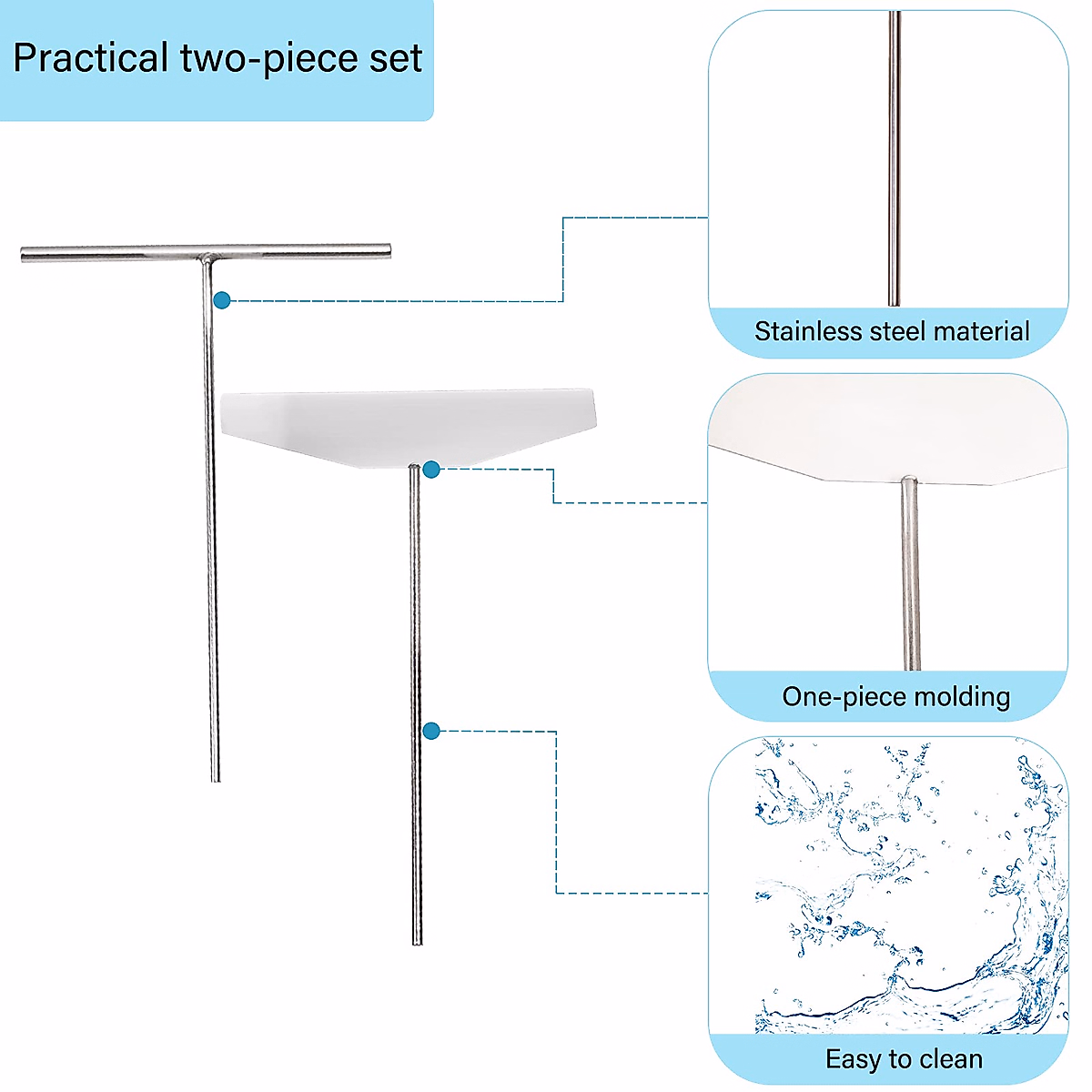 Practical two-piece set

Stainless steel material

One-piece molding

Easy to clean