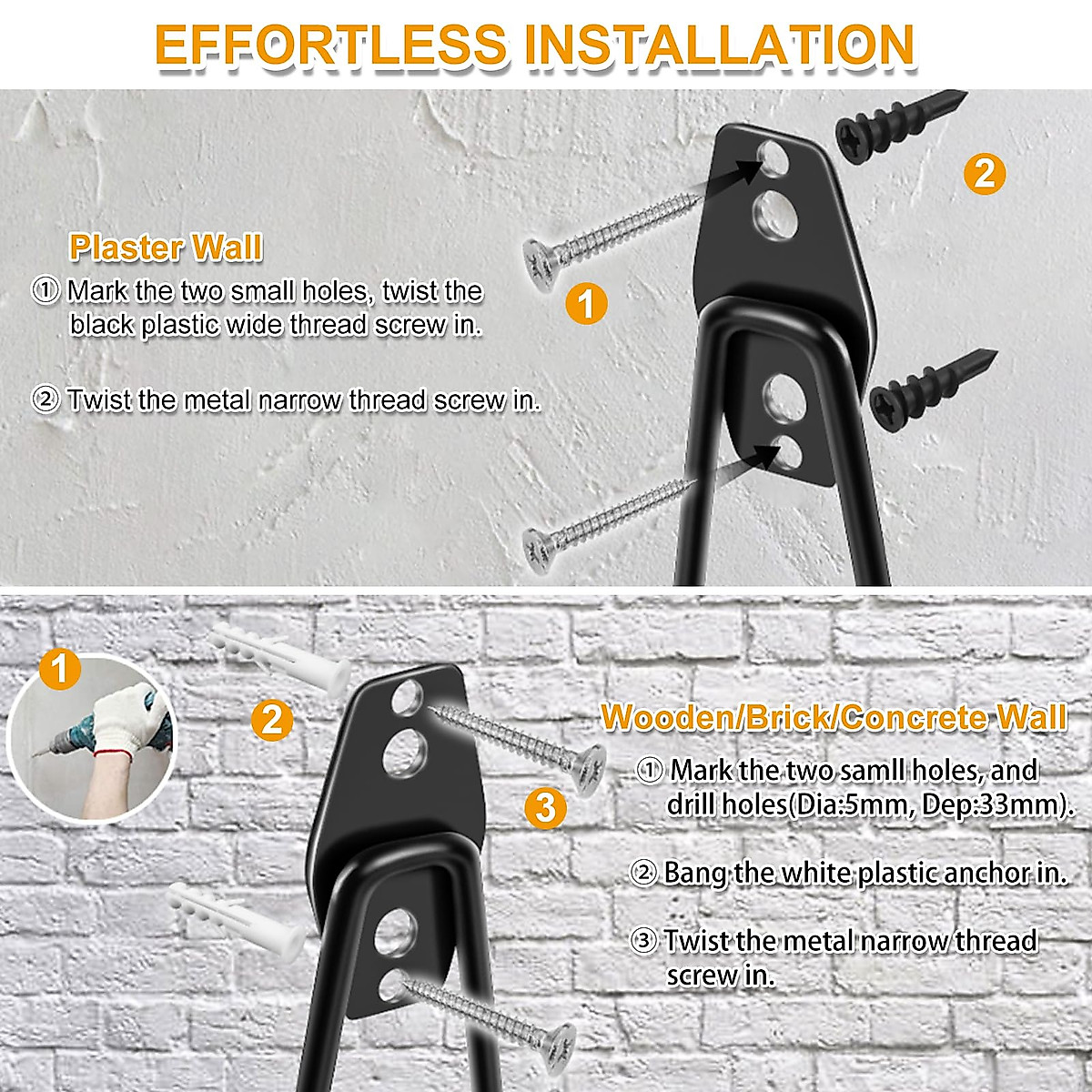 EFFORTLESS INSTALLATION

Plaster Wall

① Mark the two small holes, twist the black plastic wide thread screw in.

② Twist the metal narrow thread screw in.

1

2

1

2

3

Wooden/Brick/Concrete Wall

① Mark the two samll holes, and drill holes(Dia:5mm, Dep:33mm).

② Bang the white plastic anchor in.

③ Twist the metal narrow thread screw in.