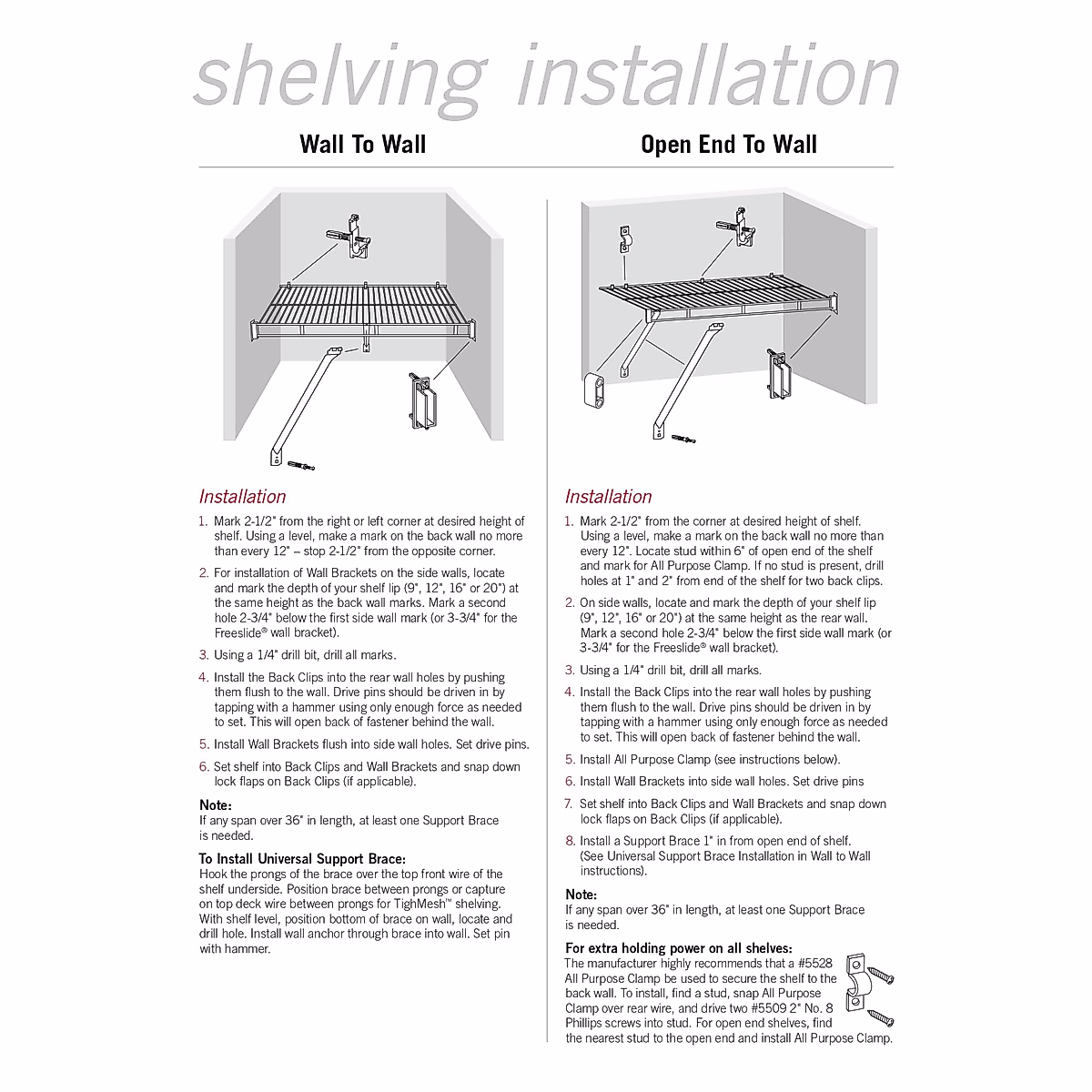 shelving installation

Wall To Wall

Installation

1. Mark 2-1/2" from the right or left corner at desired height of shelf. Using a level, make a mark on the back wall no more than every 12" – stop 2-1/2" from the opposite corner.

2. For installation of Wall Brackets on the side walls, locate and mark the depth of your shelf lip (9", 12", 16" or 20") at the same height as the back wall marks. Mark a second hole 2-3/4" below the first side wall mark (or 3-3/4" for the Freeslide® wall bracket).

3. Using a 1/4" drill bit, drill all marks.

4. Install the Back Clips into the rear wall holes by pushing them flush to the wall. Drive pins should be driven in by tapping with a hammer using only enough force as needed to set. This will open back of fastener behind the wall.

5. Install Wall Brackets flush into side wall holes. Set drive pins.

6. Set shelf into Back Clips and Wall Brackets and snap down lock flaps on Back Clips (if applicable).

Note:
If any span over 36" in length, at least one Support Brace is needed.

To Install Universal Support Brace:
Hook the prongs of the brace over the top front wire of the shelf underside. Position brace between prongs or capture on top deck wire between prongs for TighMesh™ shelving. With shelf level, position bottom of brace on wall, locate and drill hole. Install wall anchor through brace into wall. Set pin with hammer.

Open End To Wall

Installation

1. Mark 2-1/2" from the corner at desired height of shelf. Using a level, make a mark on the back wall no more than every 12". Locate stud within 6" of open end of the shelf and mark for All Purpose Clamp. If no stud is present, drill holes at 1" and 2" from end of the shelf for two back clips.

2. On side walls, locate and mark the depth of your shelf lip (9", 12", 16" or 20") at the same height as the rear wall. Mark a second hole 2-3/4" below the first side wall mark (or 3-3/4" for the Freeslide® wall bracket).

3. Using a 1/4" drill bit, drill all marks.

4. Install the Back Clips into the rear wall holes by pushing them flush to the wall. Drive pins should be driven in by tapping with a hammer using only enough force as needed to set. This will open back of fastener behind the wall.

5. Install All Purpose Clamp (see instructions below).

6. Install Wall Brackets into side wall holes. Set drive pins

7. Set shelf into Back Clips and Wall Brackets and snap down lock flaps on Back Clips (if applicable).

8. Install a Support Brace 1" in from open end of shelf. (See Universal Support Brace Installation in Wall to Wall instructions).

Note:
If any span over 36" in length, at least one Support Brace is needed.

For extra holding power on all shelves:
The manufacturer highly recommends that a #5528 All Purpose Clamp be used to secure the shelf to the back wall. To install, find a stud, snap All Purpose Clamp over rear wire, and drive two #5509 2" No. 8 Phillips screws into stud. For open end shelves, find the nearest stud to the open end and install All Purpose Clamp.