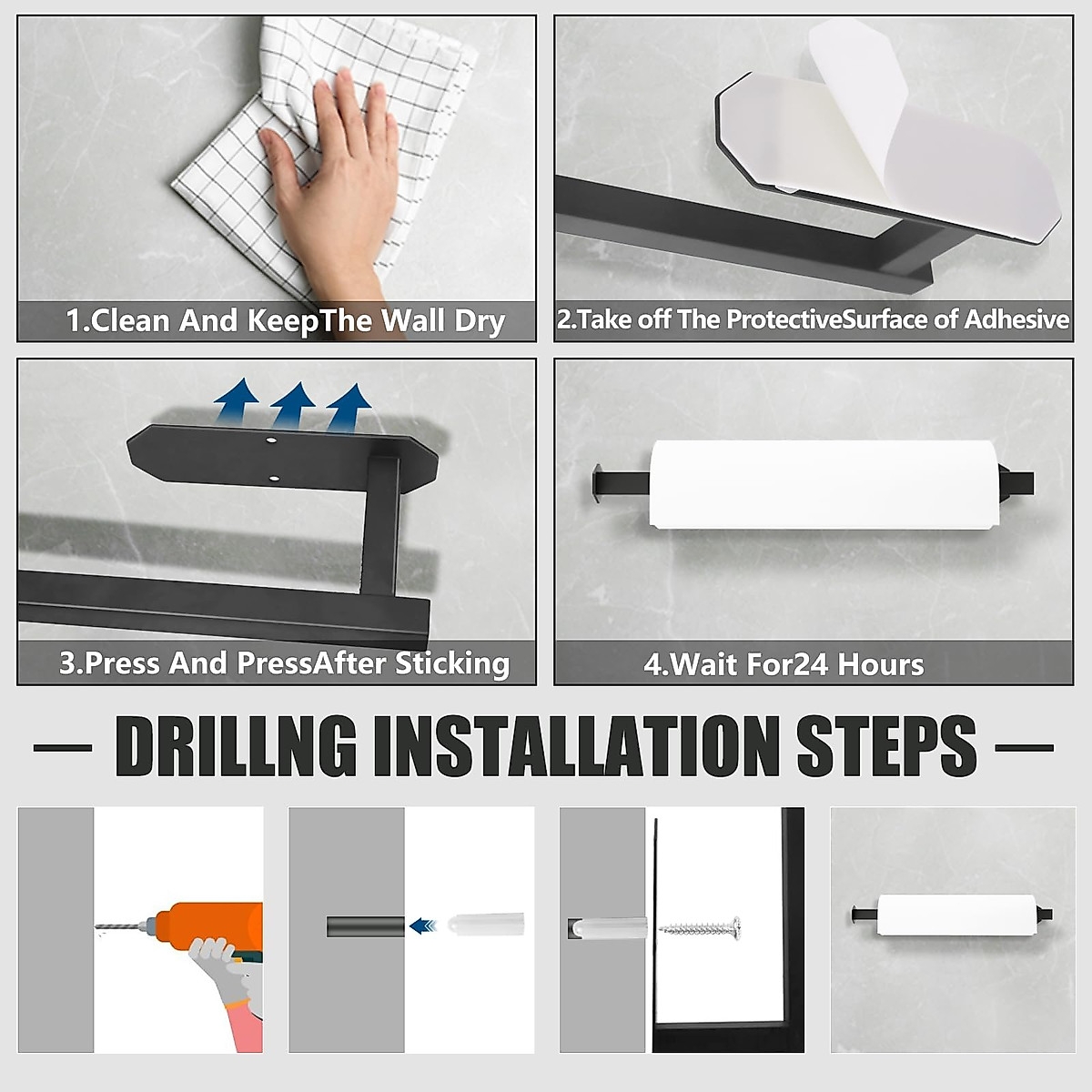 1.Clean And KeepThe Wall Dry

2.Take off The ProtectiveSurface of Adhesive

3.Press And PressAfter Sticking

4.Wait For24 Hours

— DRILLNG INSTALLATION STEPS —