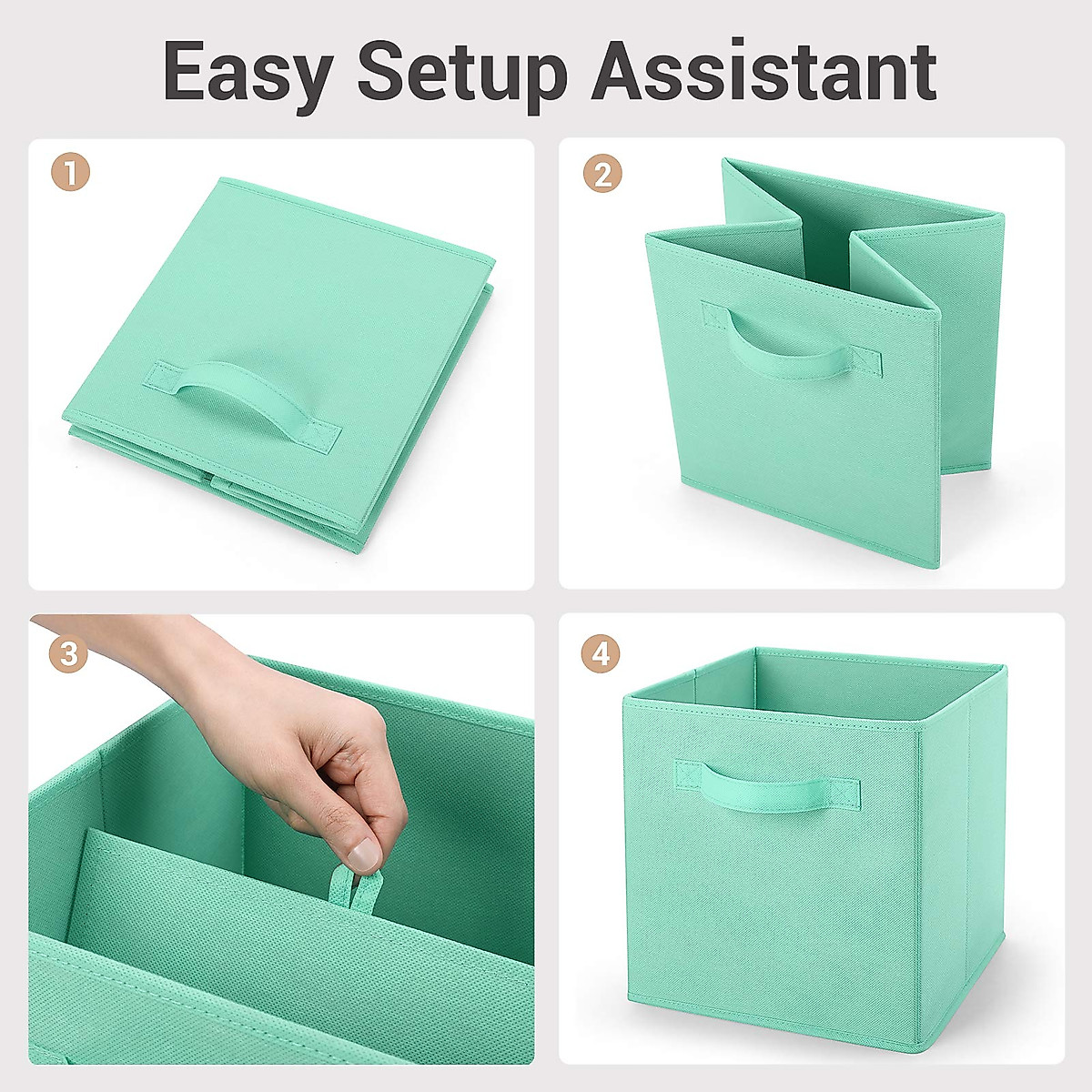 Easy Setup Assistant

1

2

3

4