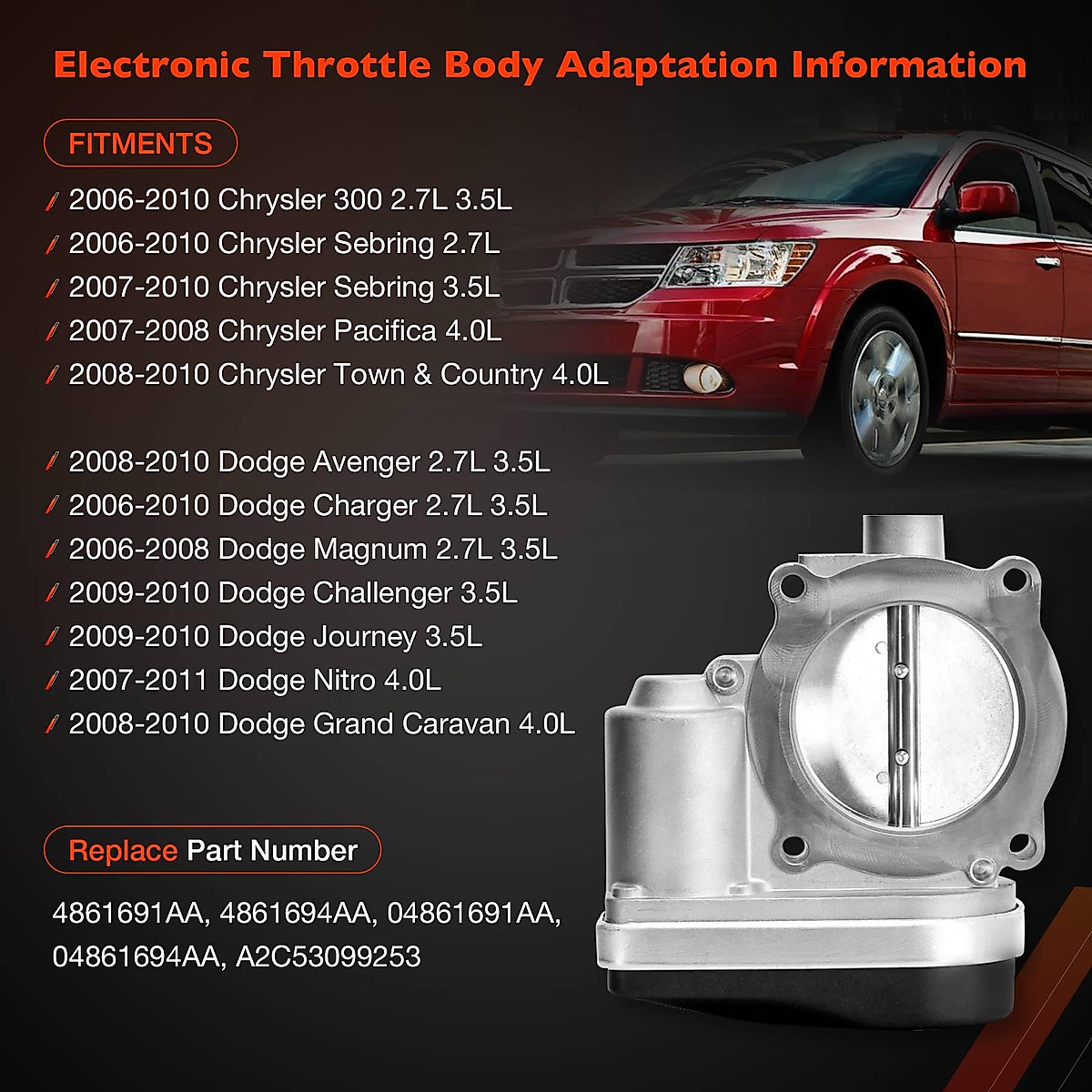 Electronic Throttle Body Adaptation Information

FITMENTS

2006-2010 Chrysler 300 2.7L 3.5L
2006-2010 Chrysler Sebring 2.7L
2007-2010 Chrysler Sebring 3.5L
2007-2008 Chrysler Pacifica 4.0L
2008-2010 Chrysler Town & Country 4.0L

2008-2010 Dodge Avenger 2.7L 3.5L
2006-2010 Dodge Charger 2.7L 3.5L
2006-2008 Dodge Magnum 2.7L 3.5L
2009-2010 Dodge Challenger 3.5L
2009-2010 Dodge Journey 3.5L
2007-2011 Dodge Nitro 4.0L
2008-2010 Dodge Grand Caravan 4.0L

Replace Part Number

4861691AA, 4861694AA, 04861691AA, 04861694AA, A2C53099253