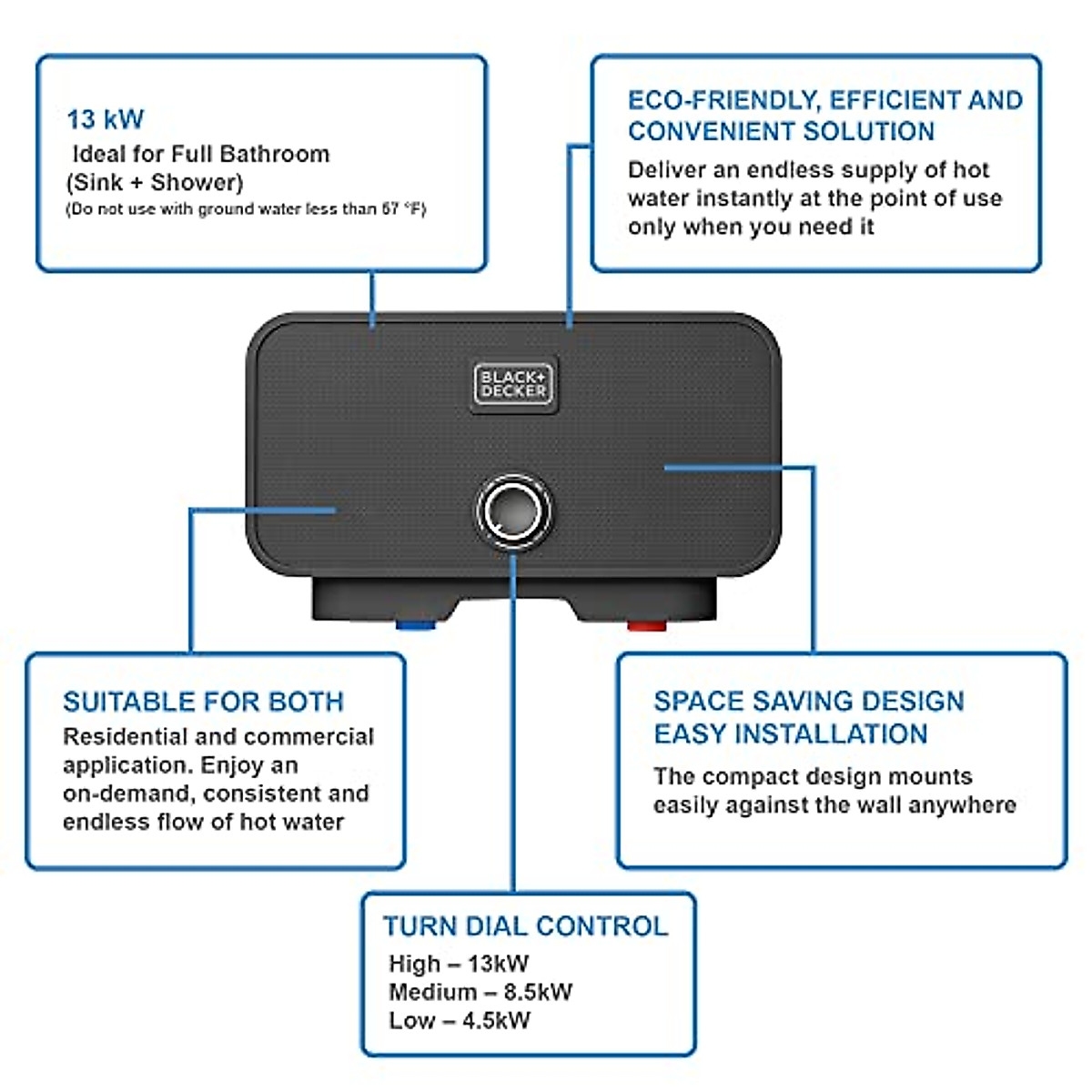 13 kW
Ideal for Full Bathroom
(Sink + Shower)
(Do not use with ground water less than 67 °F)

ECO-FRIENDLY, EFFICIENT AND CONVENIENT SOLUTION
Deliver an endless supply of hot water instantly at the point of use only when you need it

BLACK+DECKER

SUITABLE FOR BOTH
Residential and commercial application. Enjoy an on-demand, consistent and endless flow of hot water

SPACE SAVING DESIGN
EASY INSTALLATION
The compact design mounts easily against the wall anywhere

TURN DIAL CONTROL
High – 13kW
Medium – 8.5kW
Low – 4.5kW