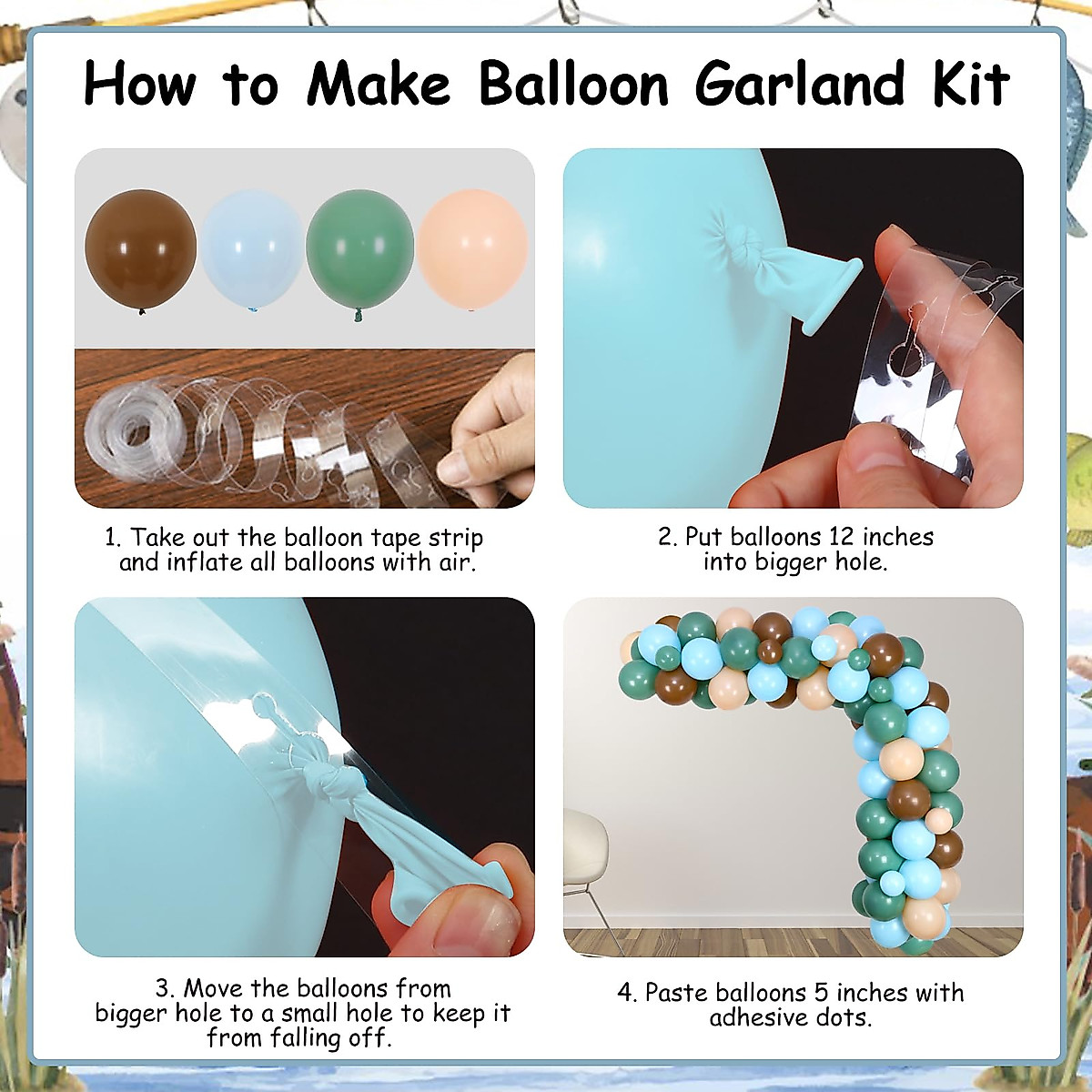 How to Make Balloon Garland Kit

1. Take out the balloon tape strip and inflate all balloons with air.

2. Put balloons 12 inches into bigger hole.

3. Move the balloons from bigger hole to a small hole to keep it from falling off.

4. Paste balloons 5 inches with adhesive dots.